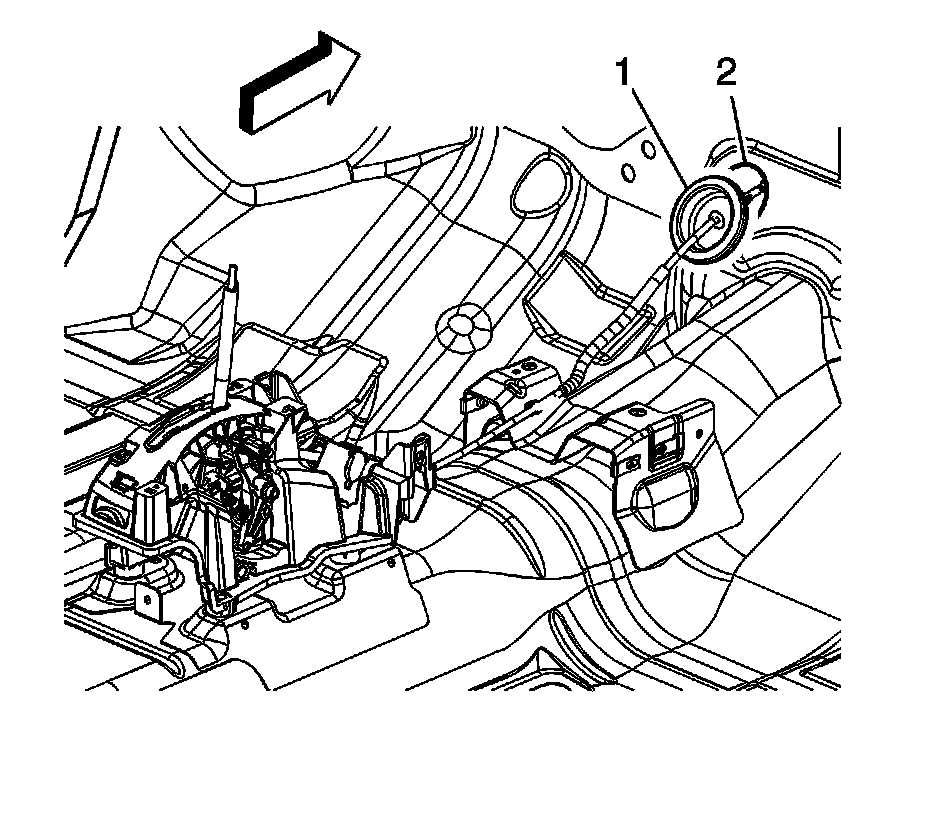 1
2