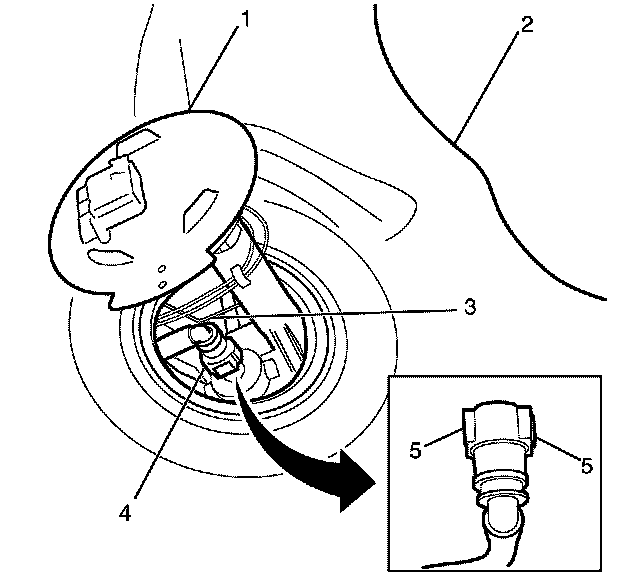 1
2
3
4
5
5