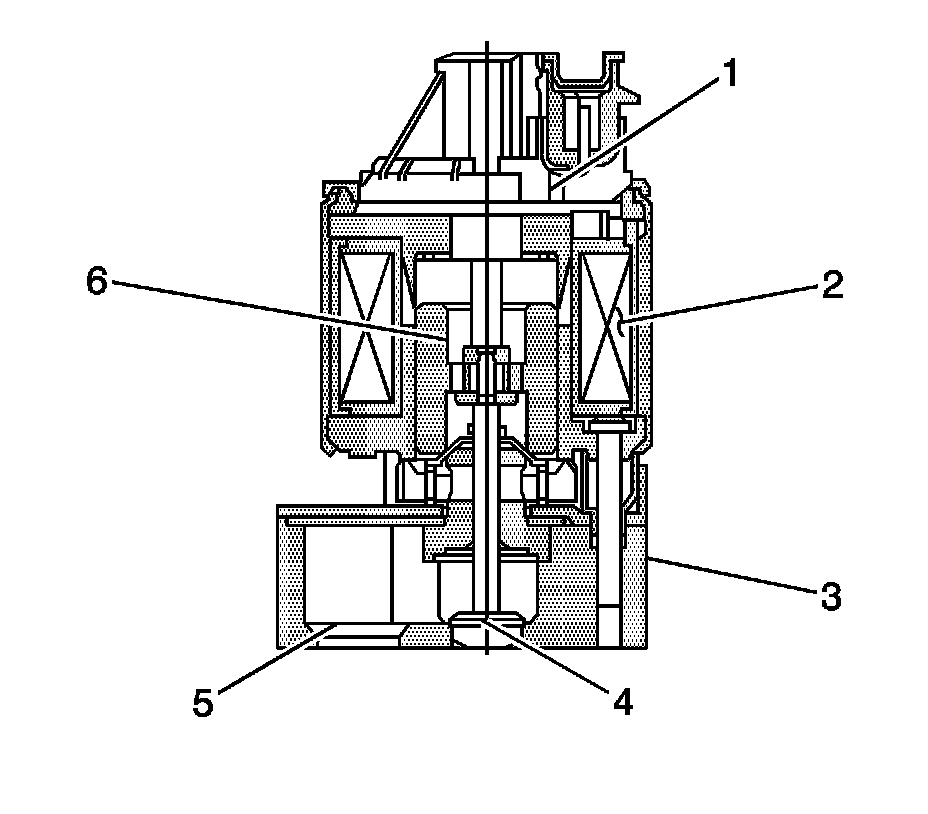 1
6
2
3
5
4