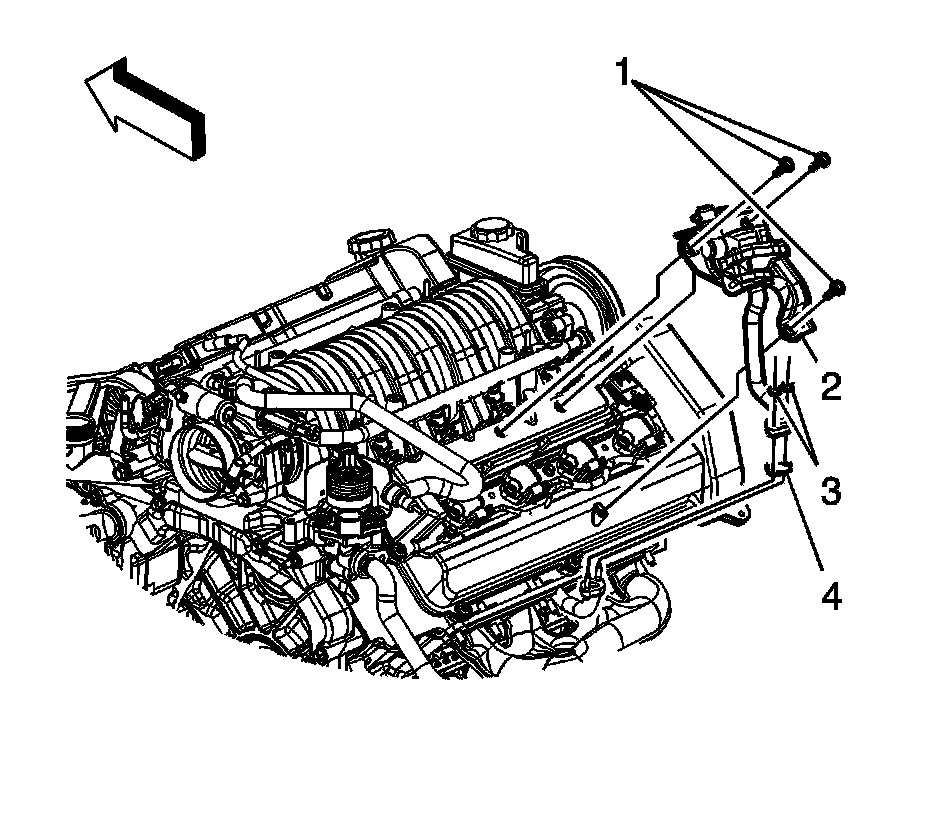 1
2
3
4