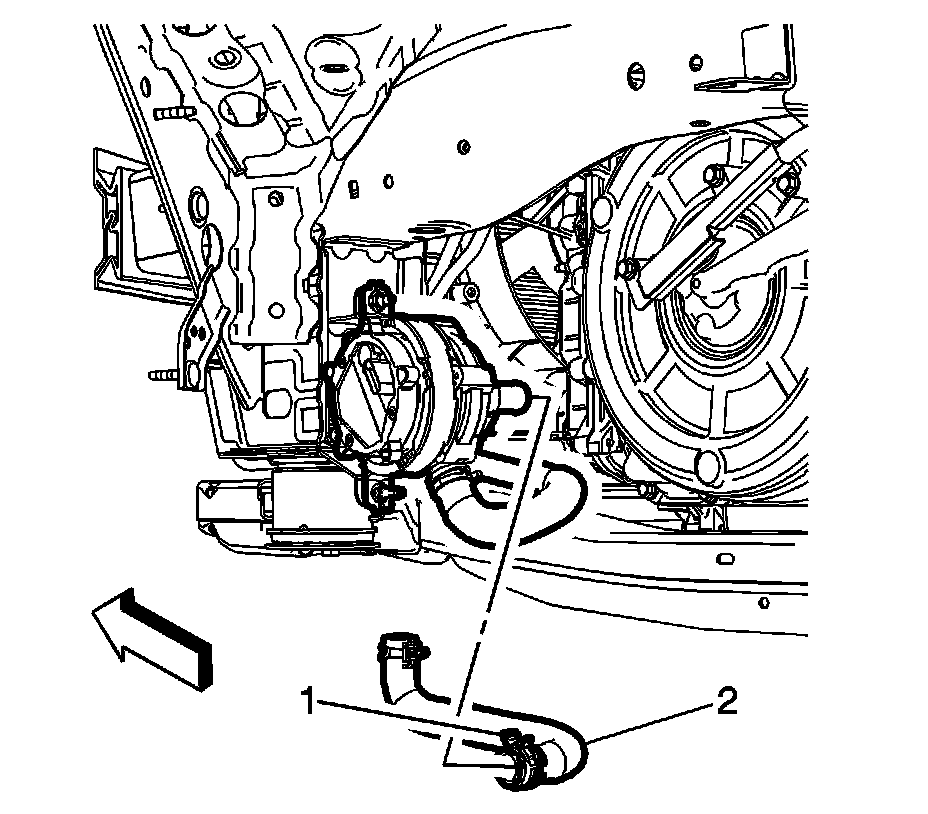 1
2