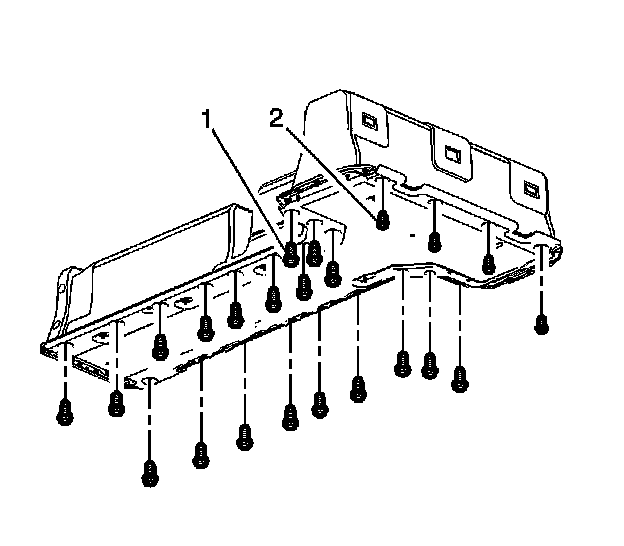 1
2