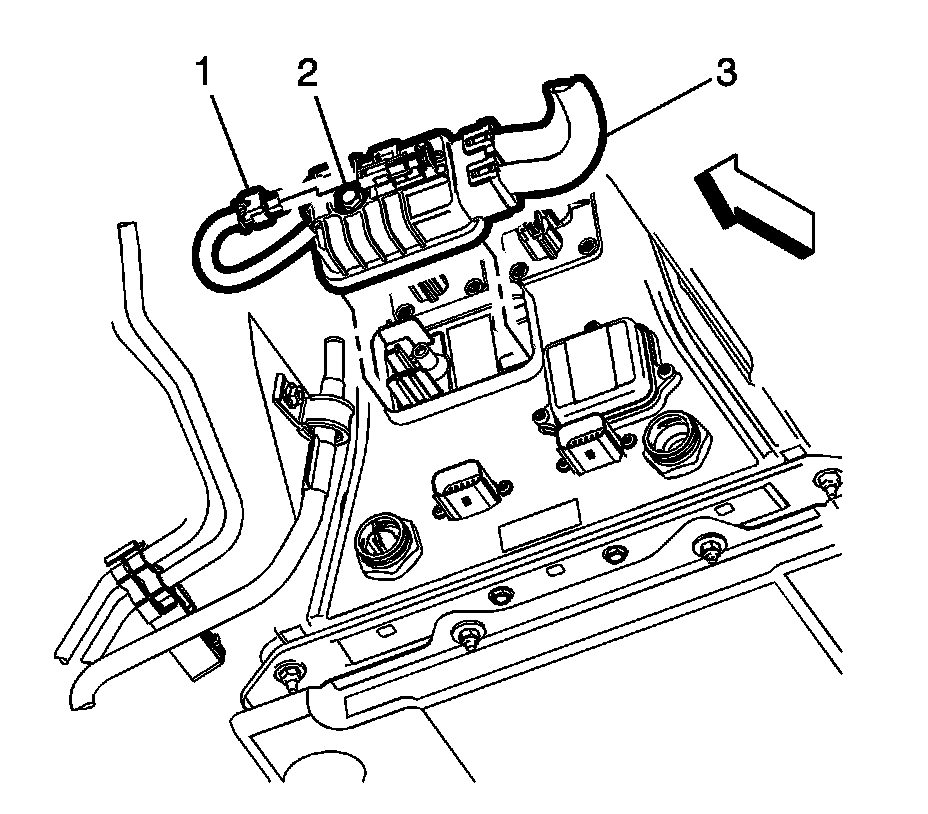 1
2
3