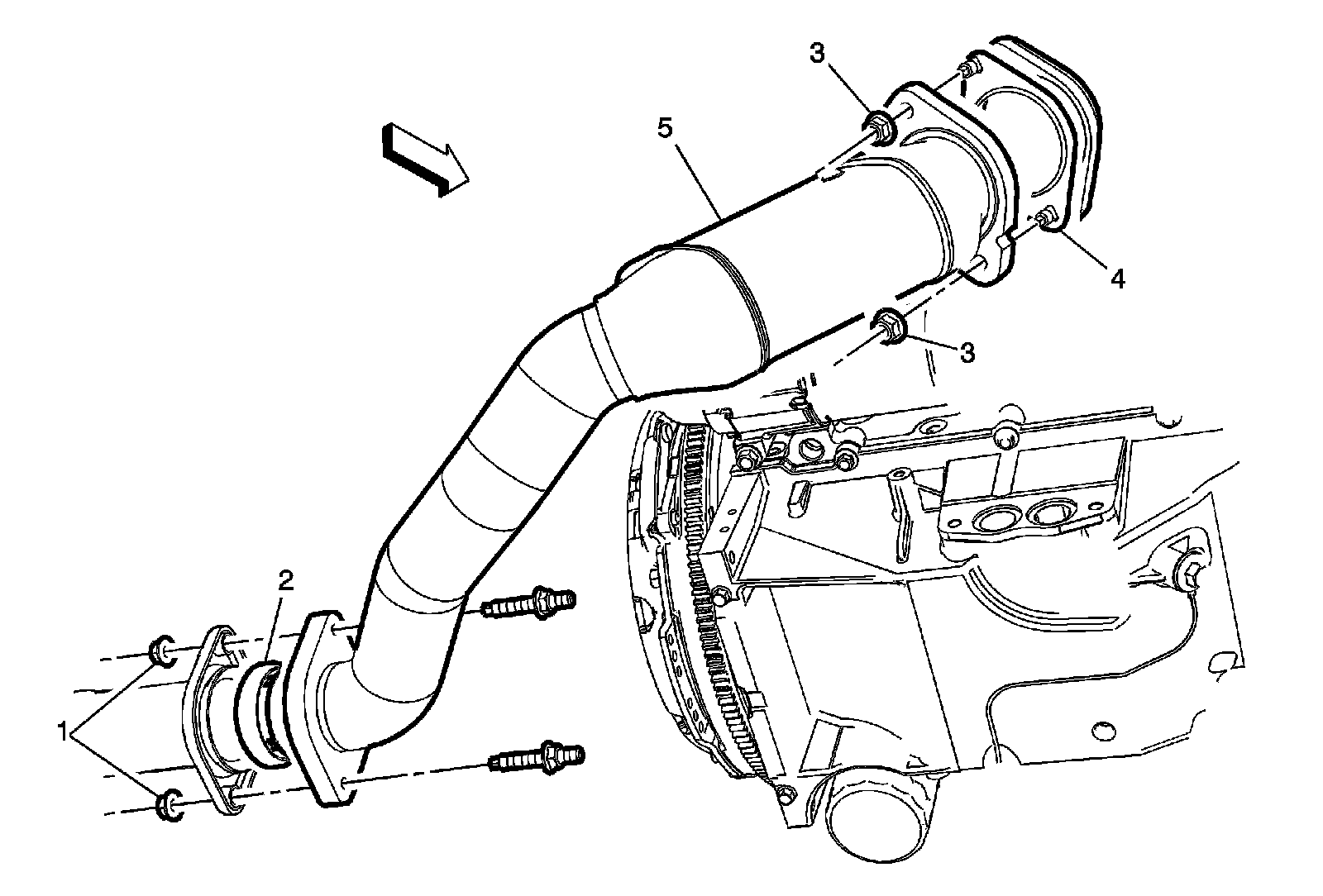 3
5
4
3
2
1