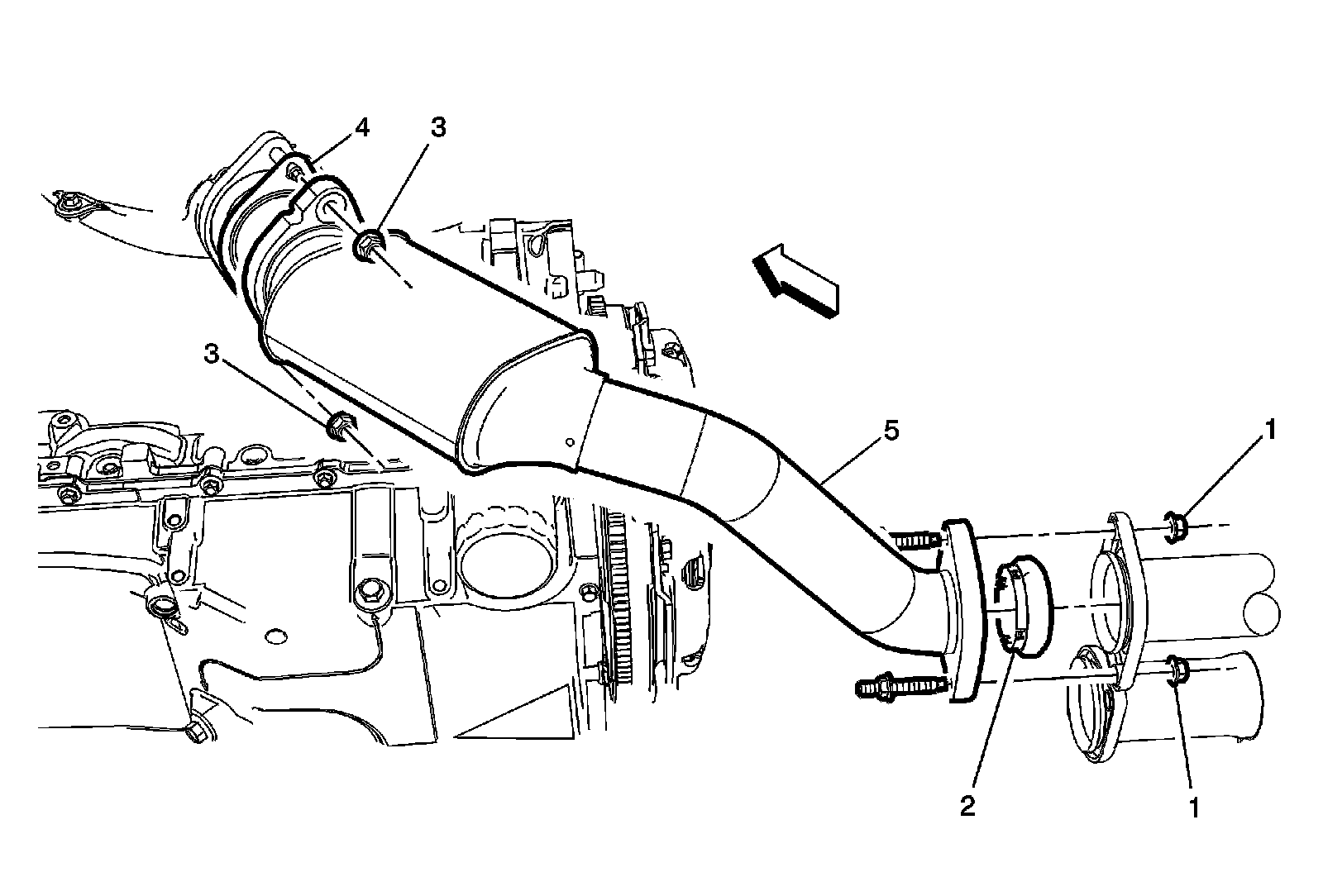 4
3
3
5
1
2
1