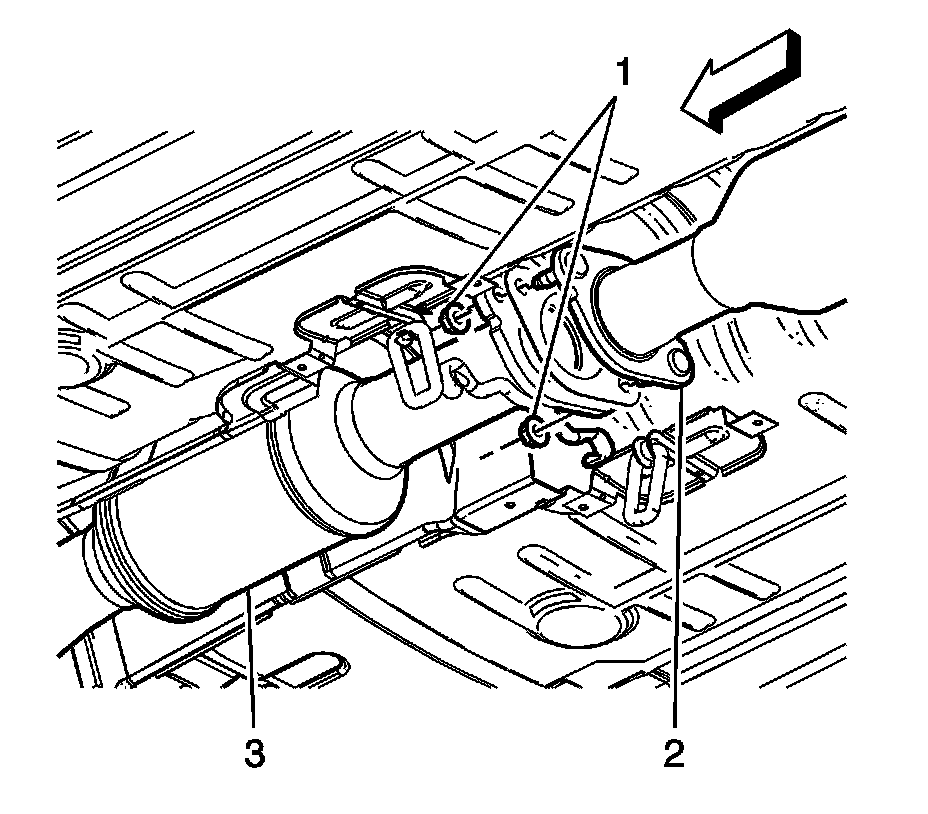 1
3
2