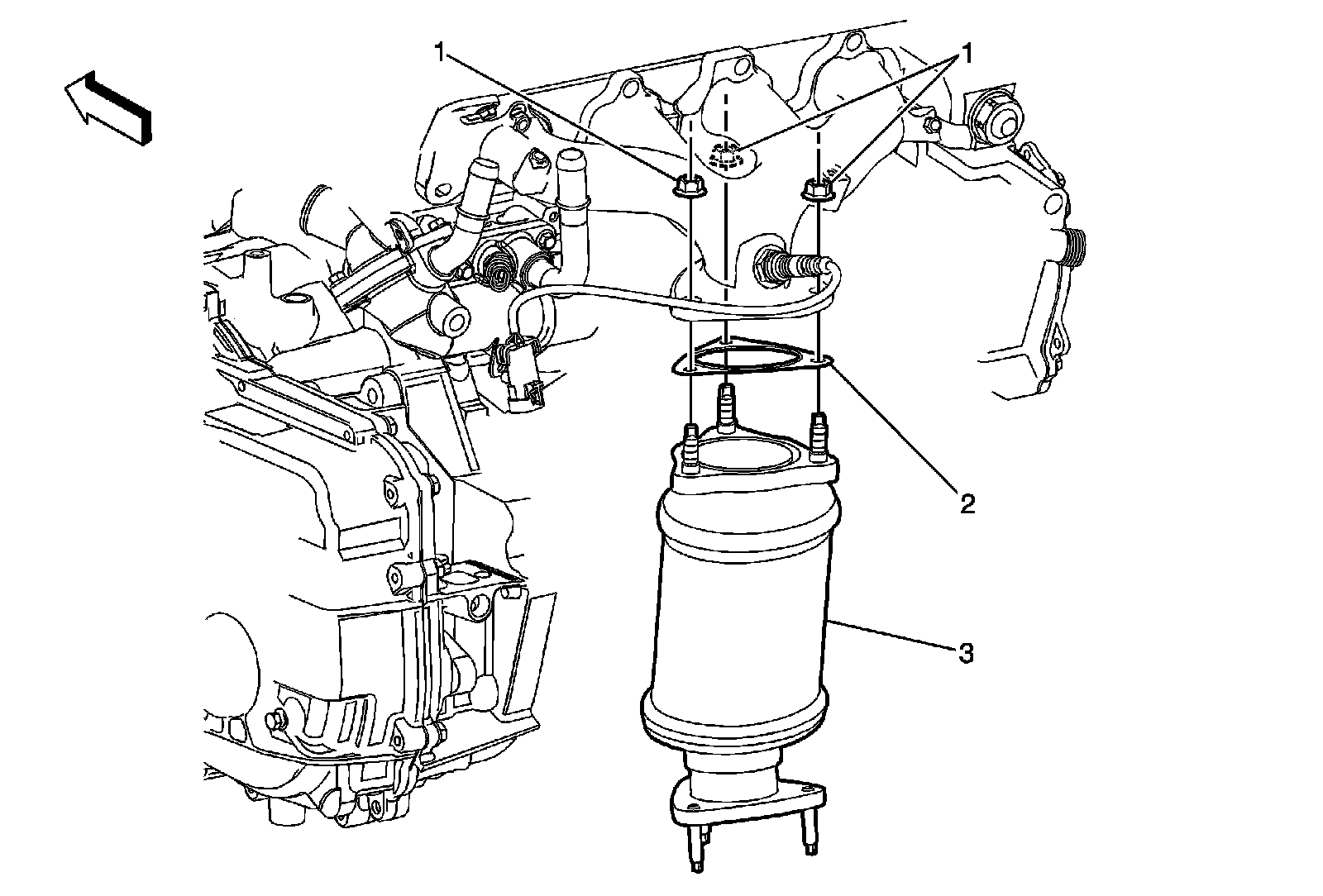 1
1
2
3