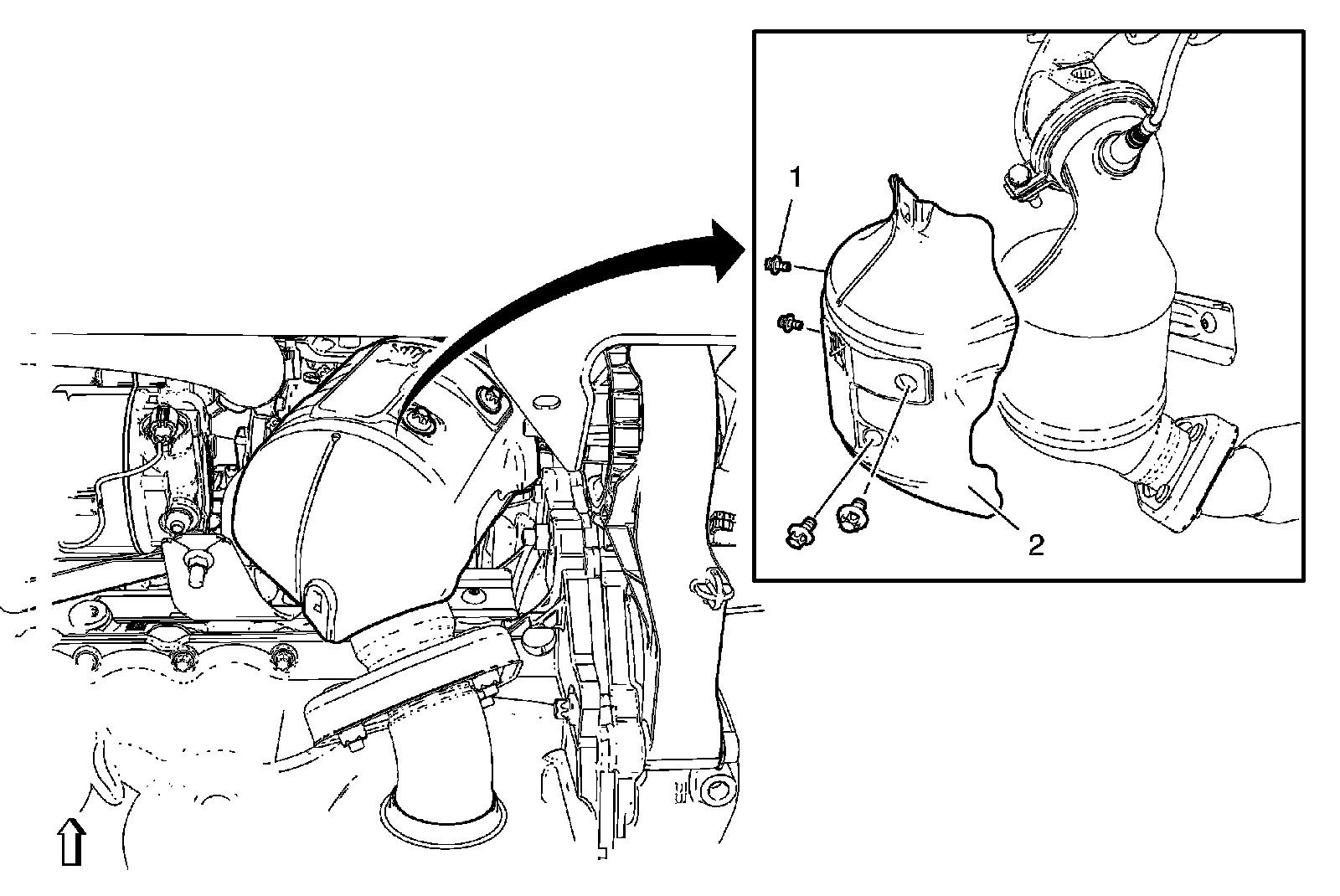 1

2