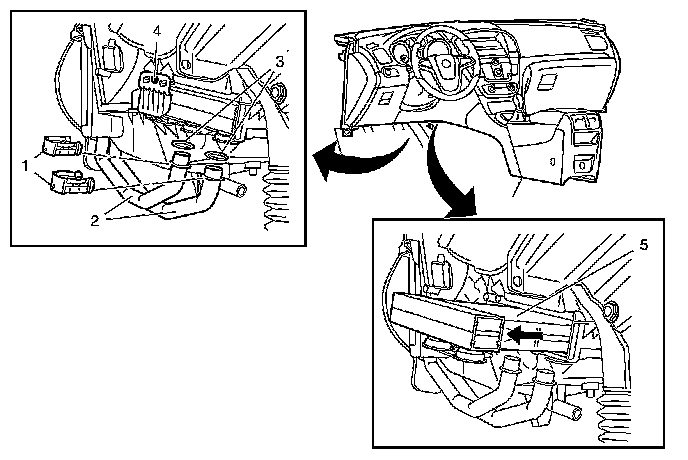 4
3
1
2
5