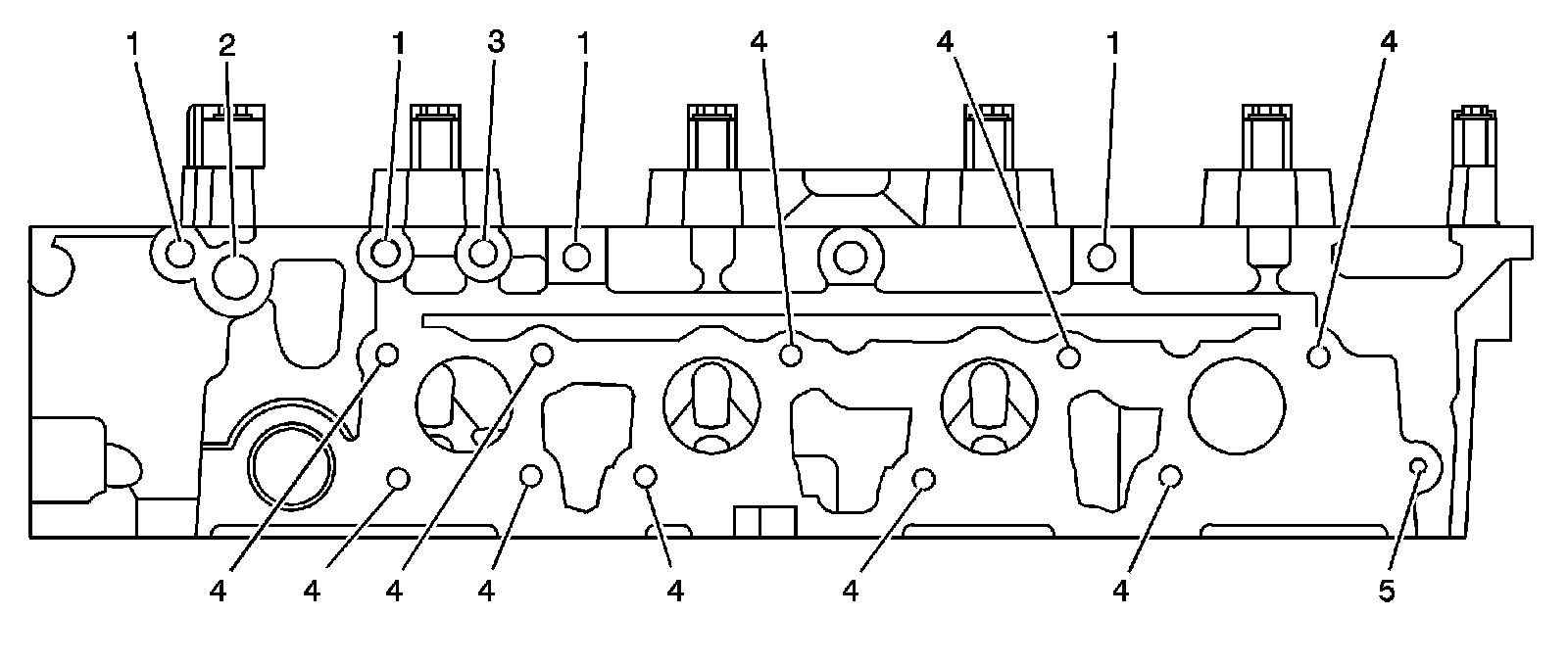 1 2 1 3 1 4 4 1 4

4 4 4 4 4 4 4 5