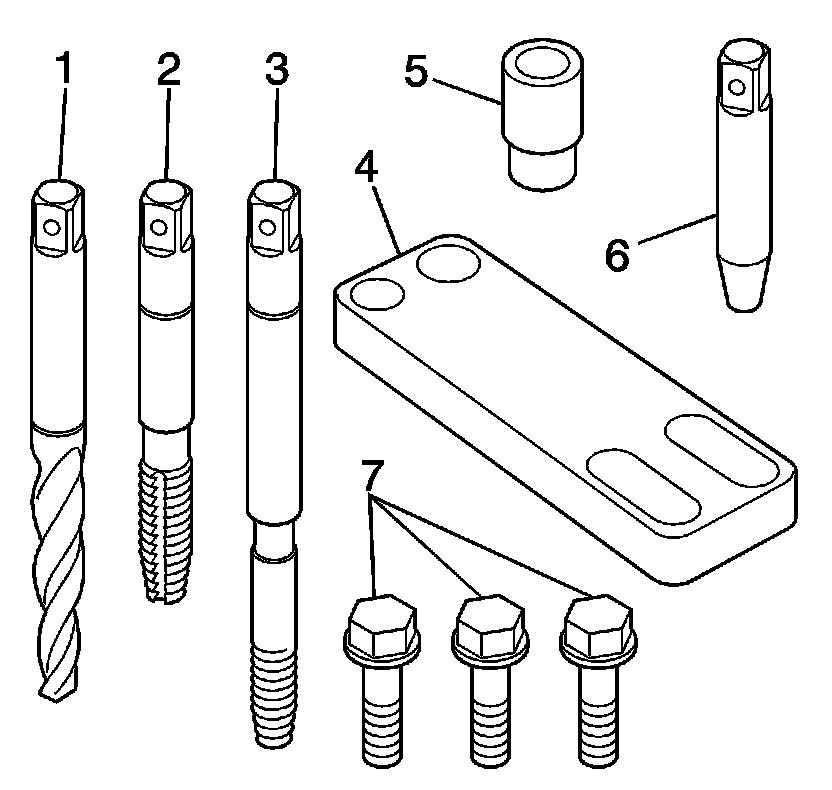 1
2
3
5
4
6
7