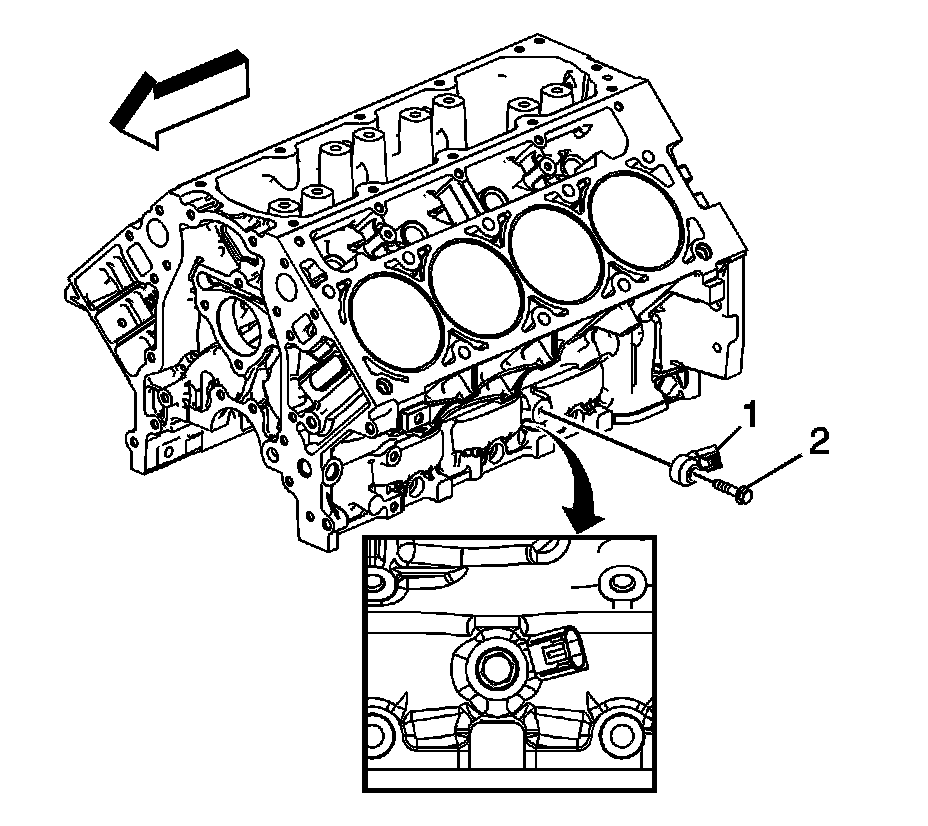 1
2