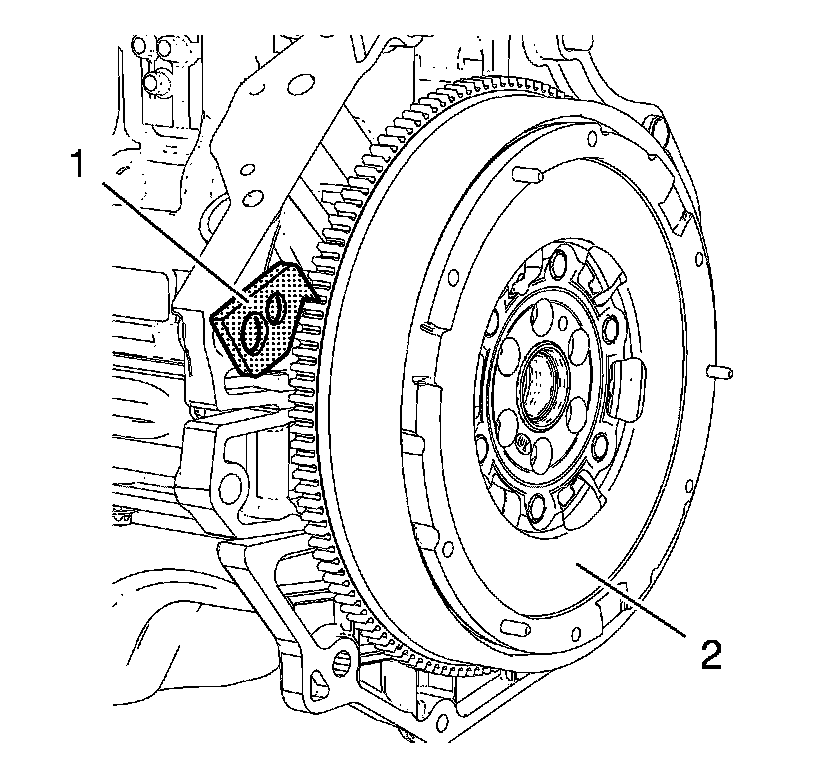 1
2