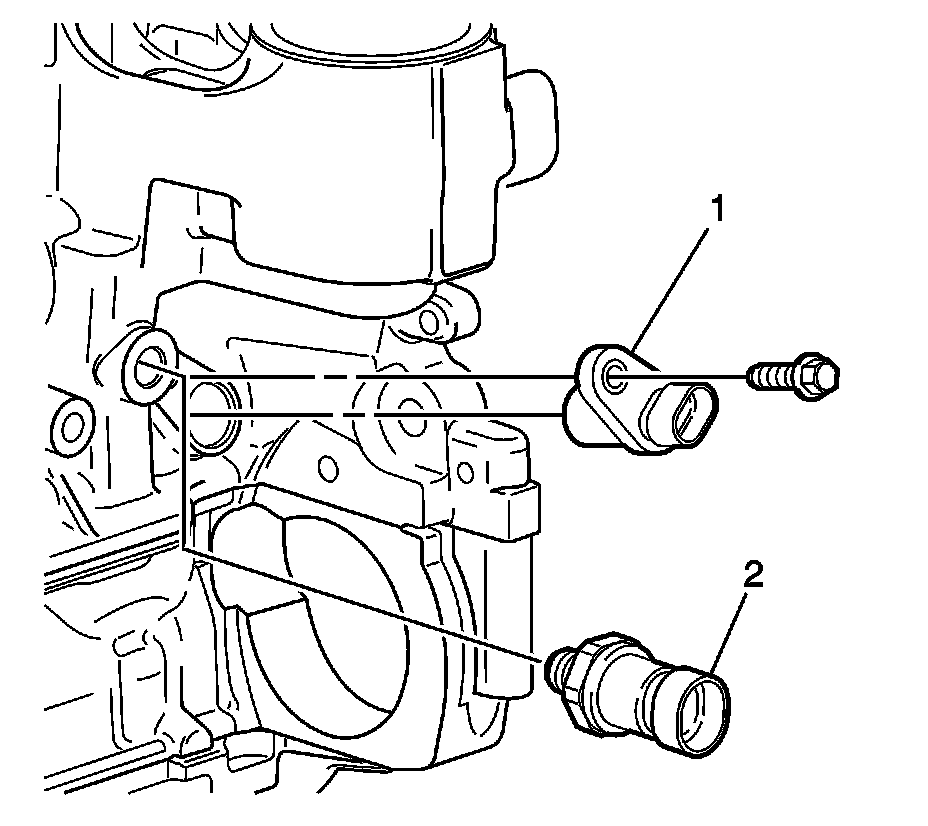 1

2