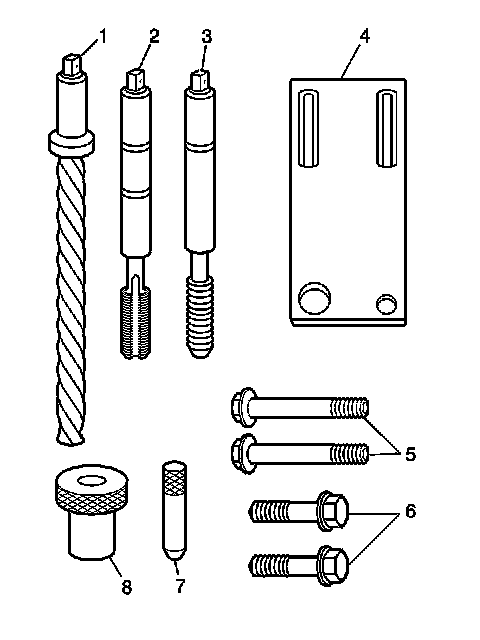 1
2
3
4
5
6
8
7