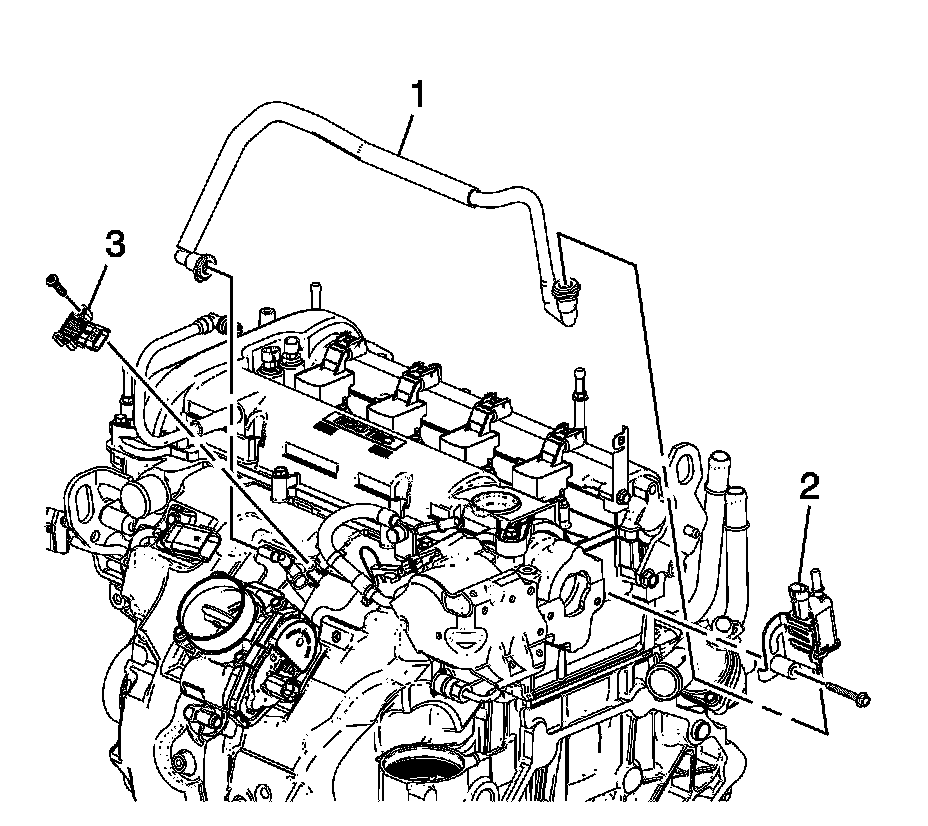 1
3
2