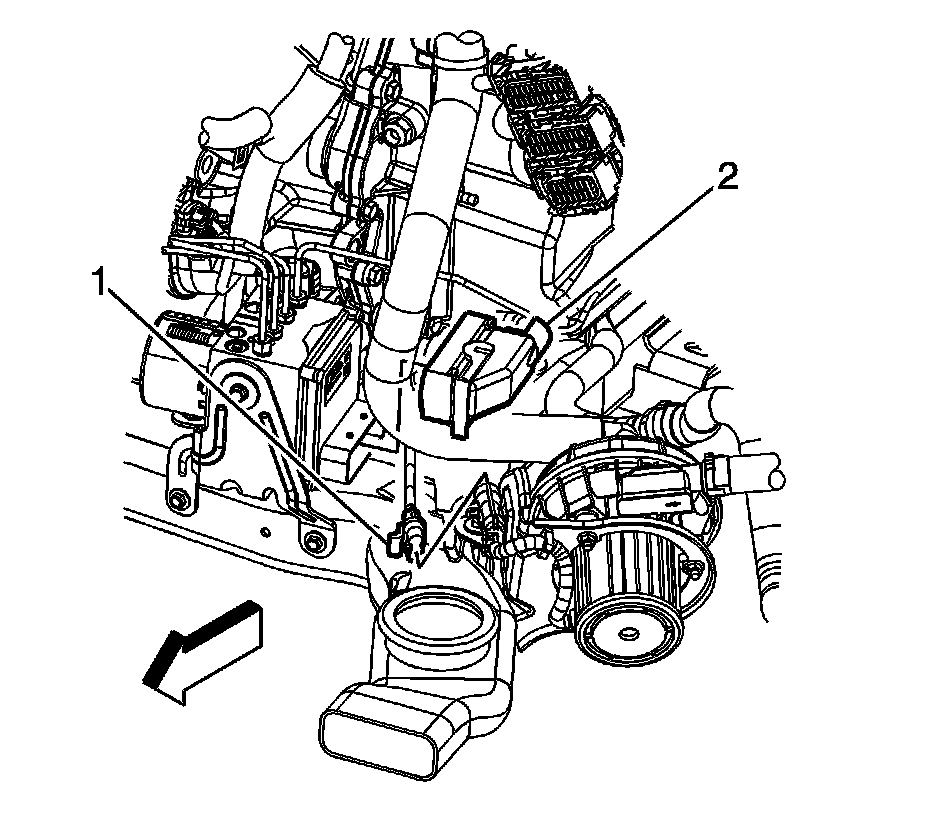 2
1