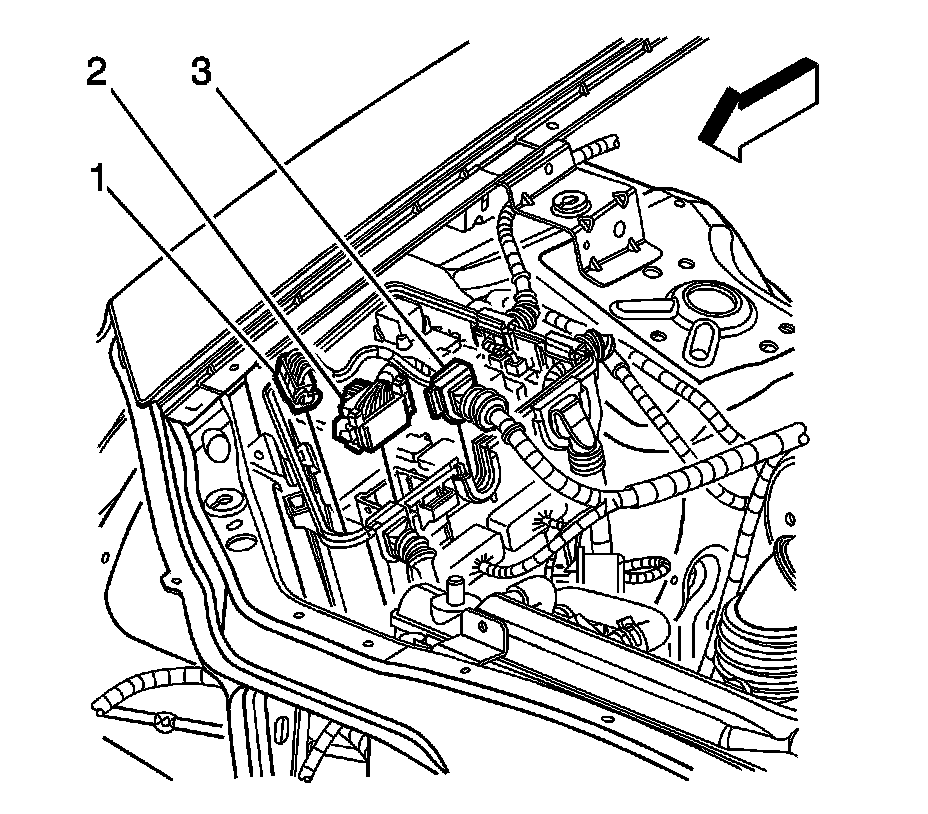 2
3
1