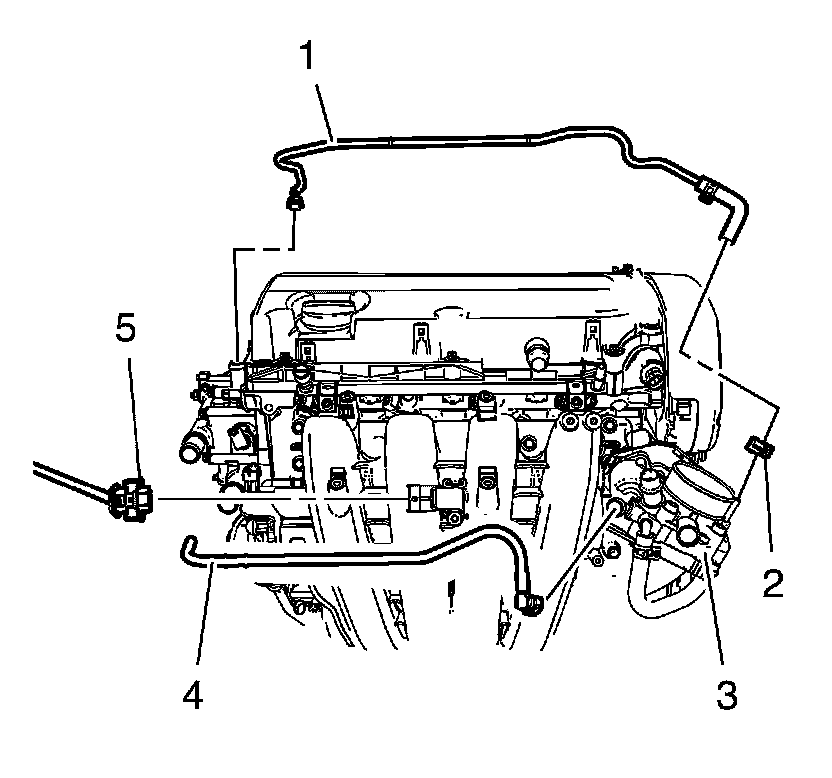 1
5
2
4
3