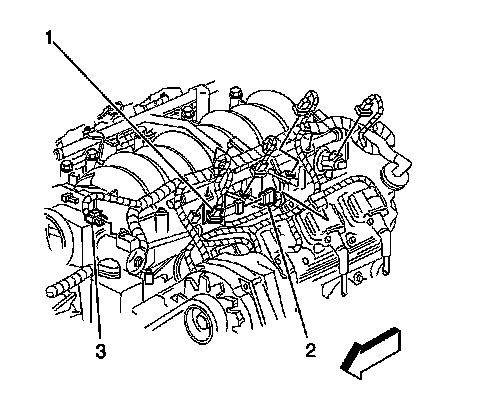 1

3

2