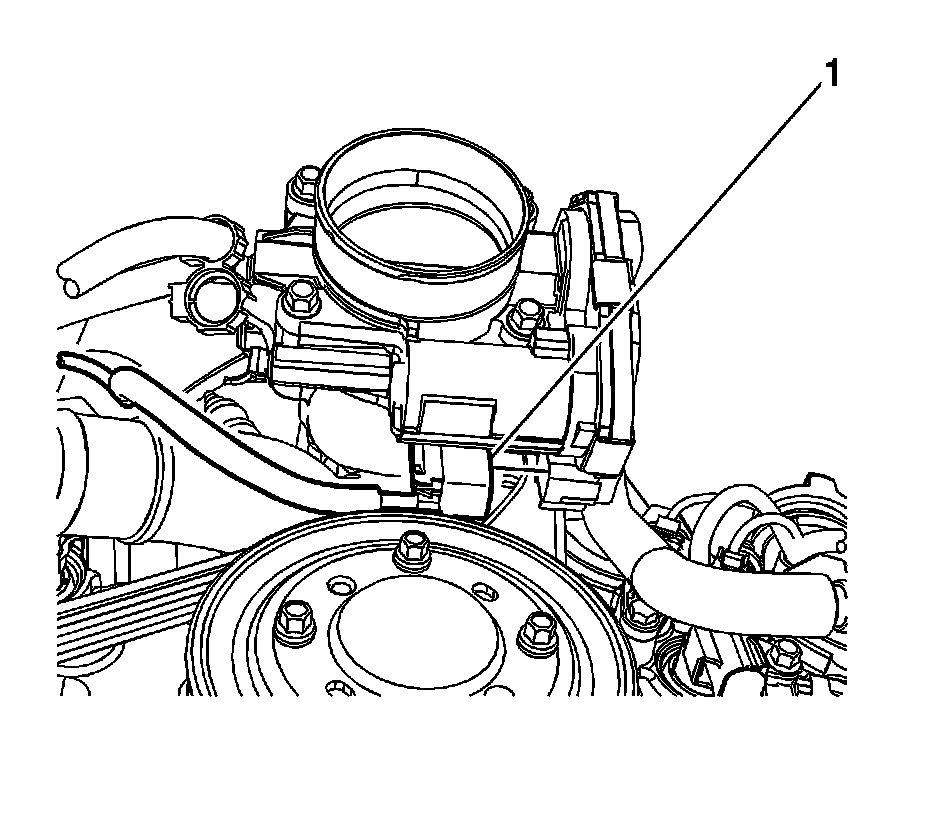 1