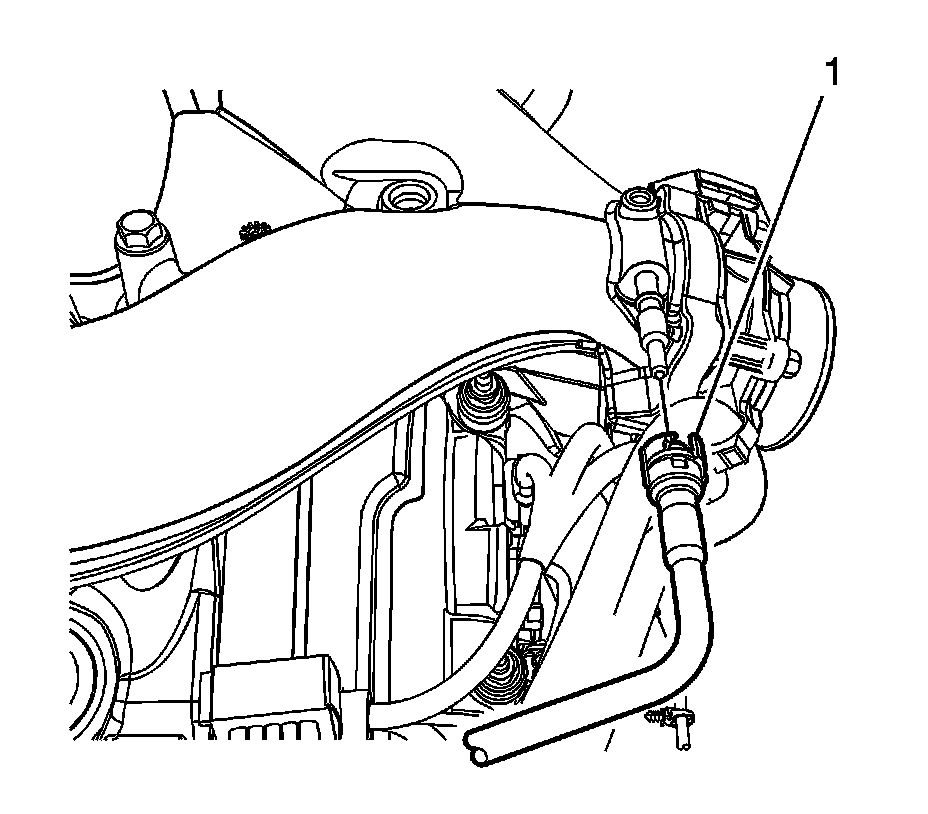 1