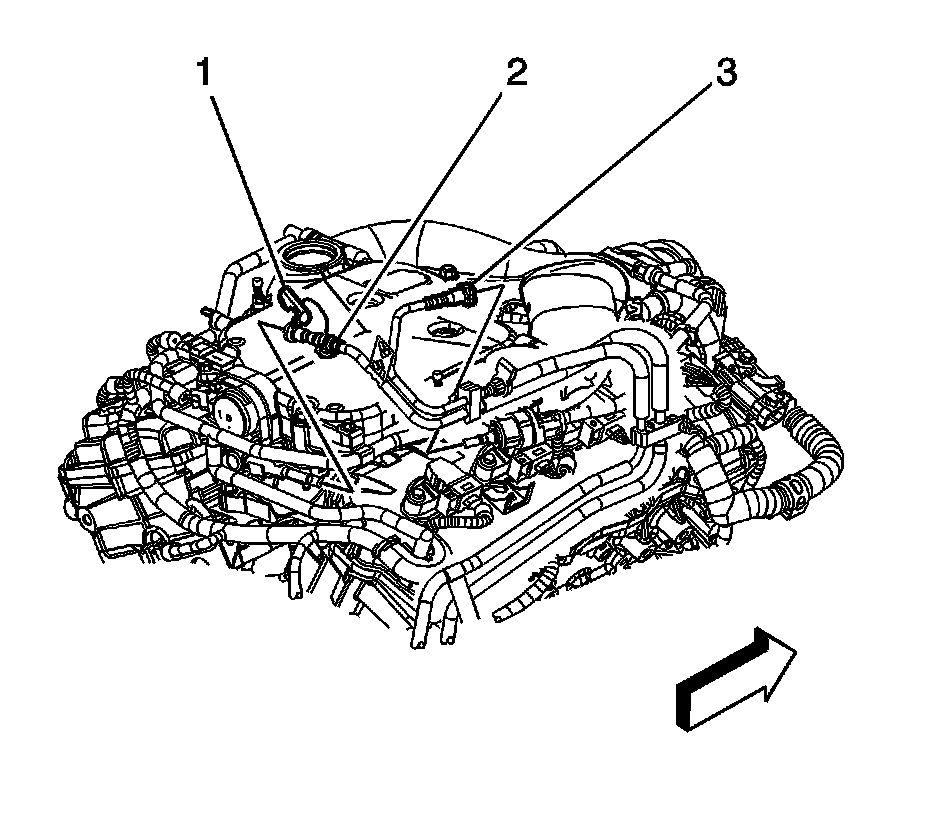 1
2
3