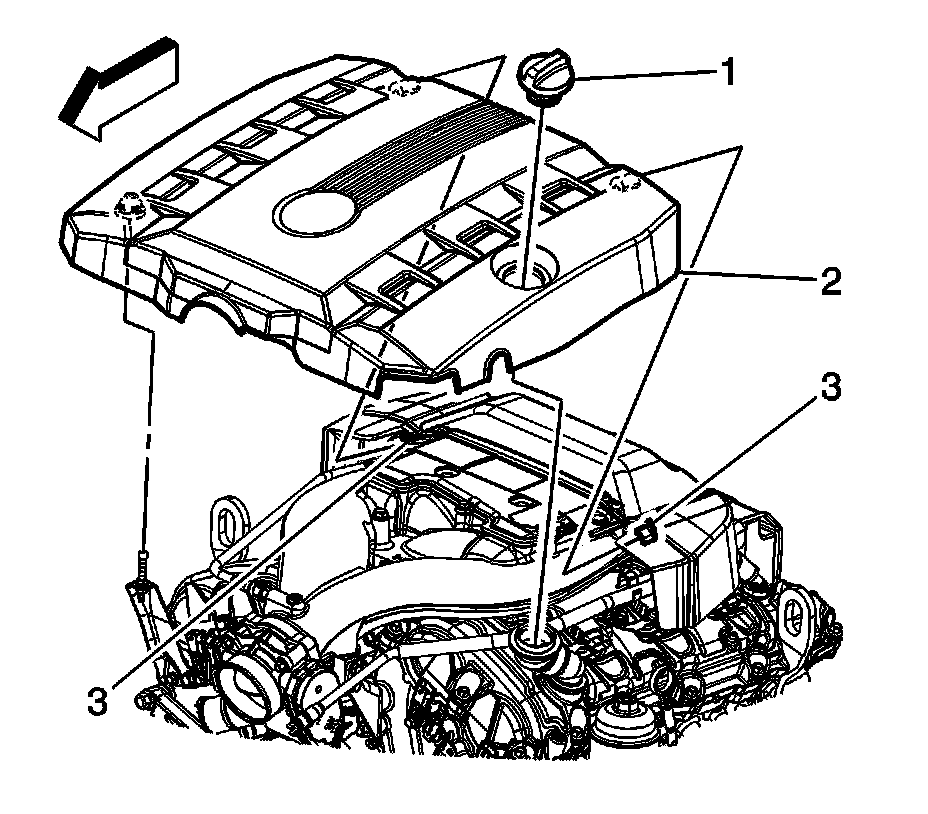 1
2
3
3