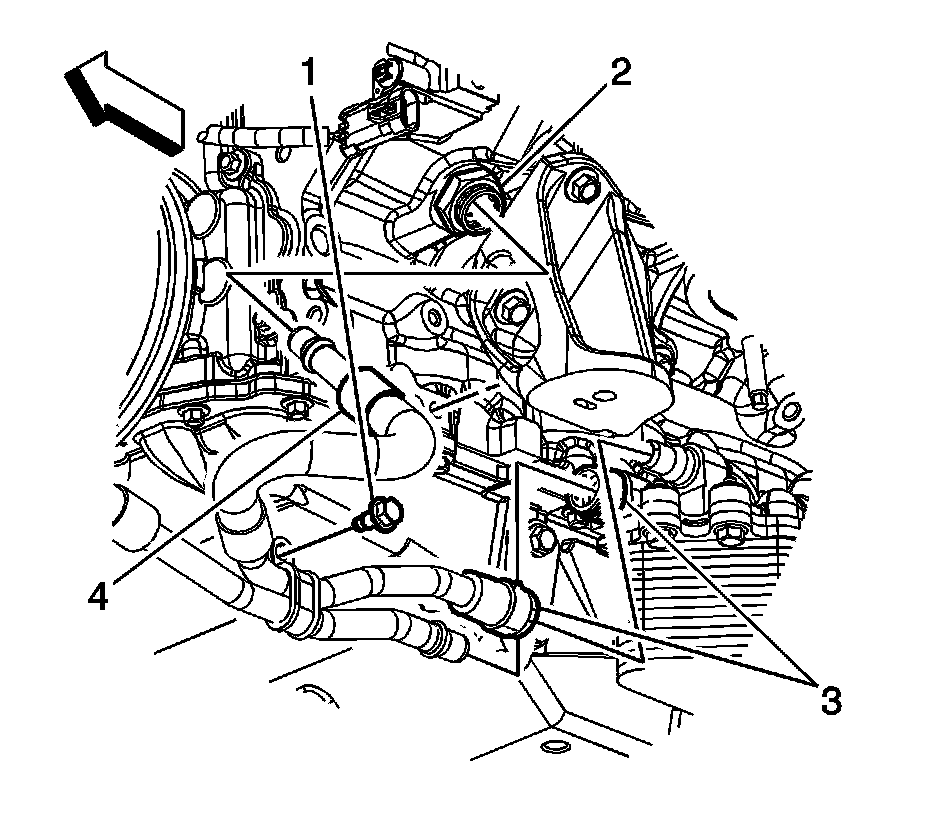 1
2
4
3