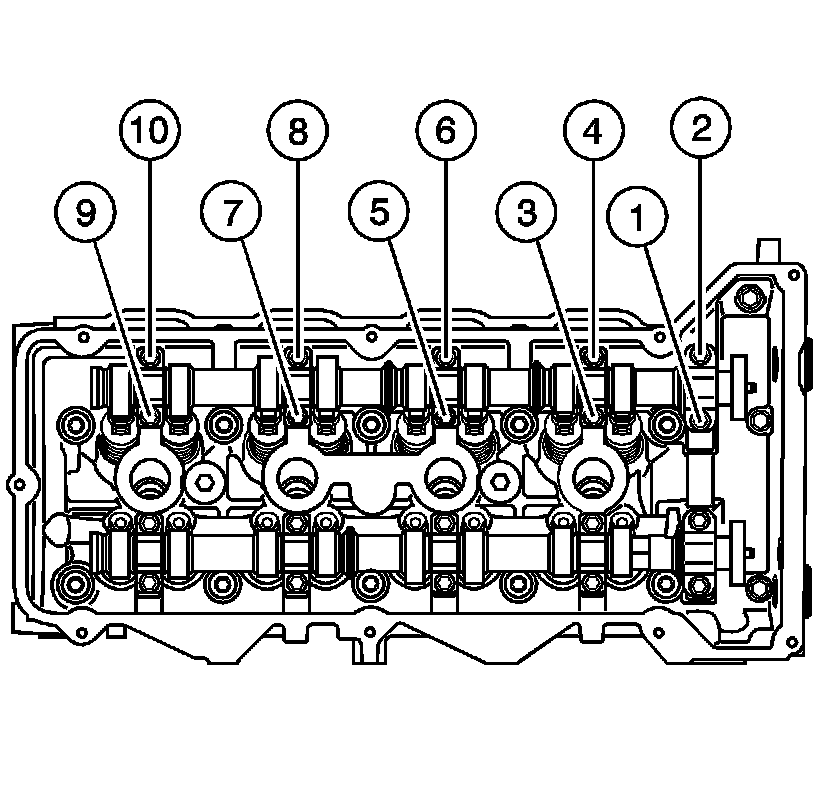 10
8
6
4
2
9
7
5
3
1