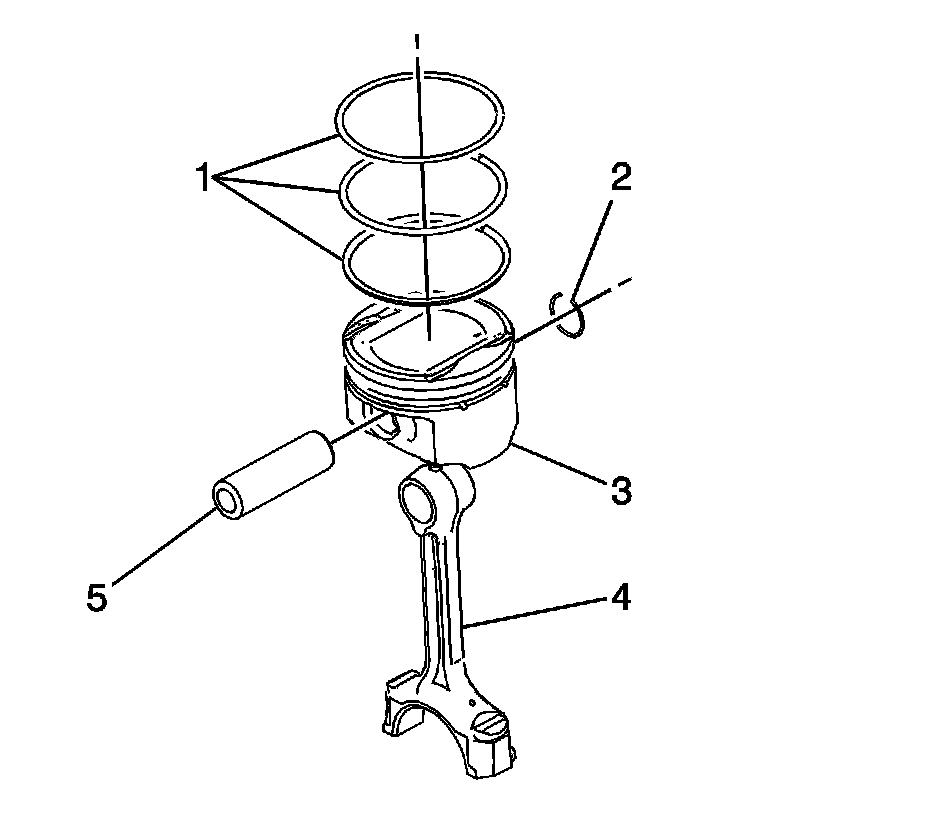 1
2
3
5
4