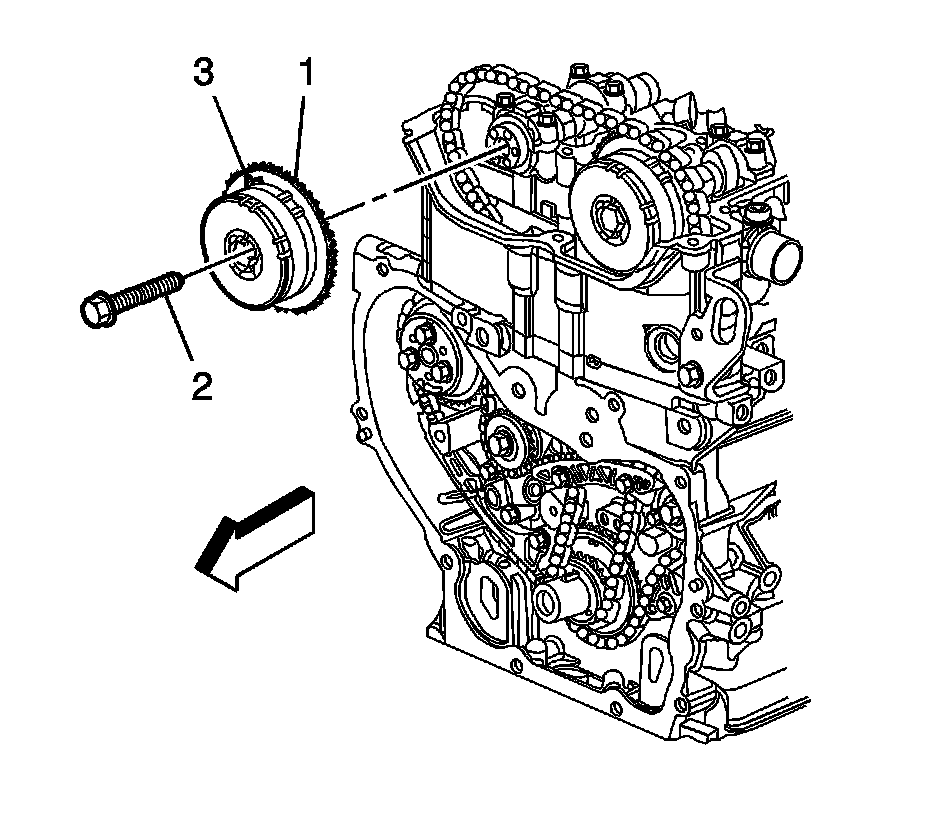 3
1
2