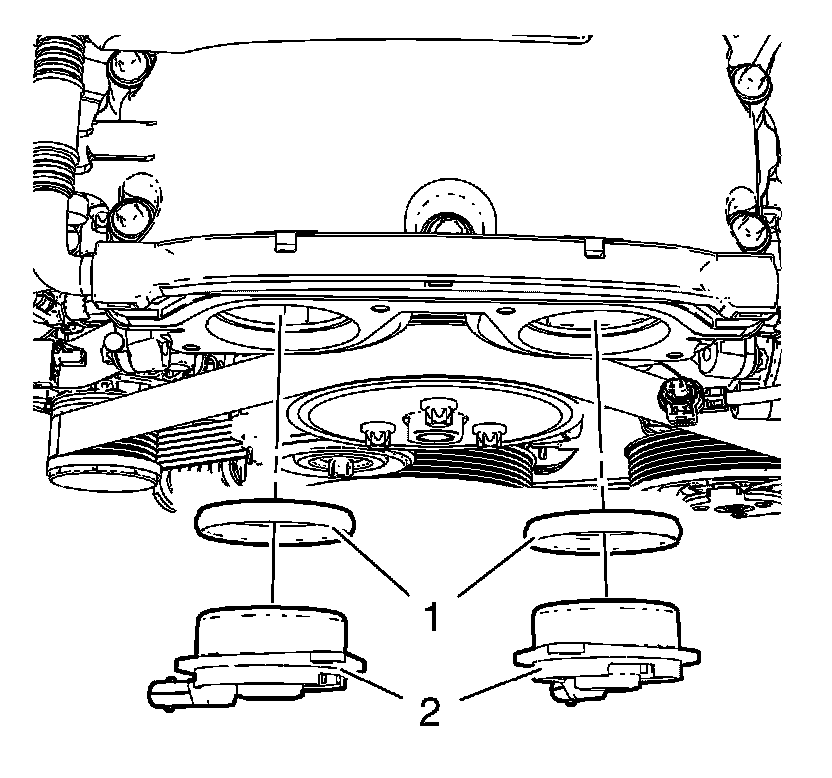 1
2