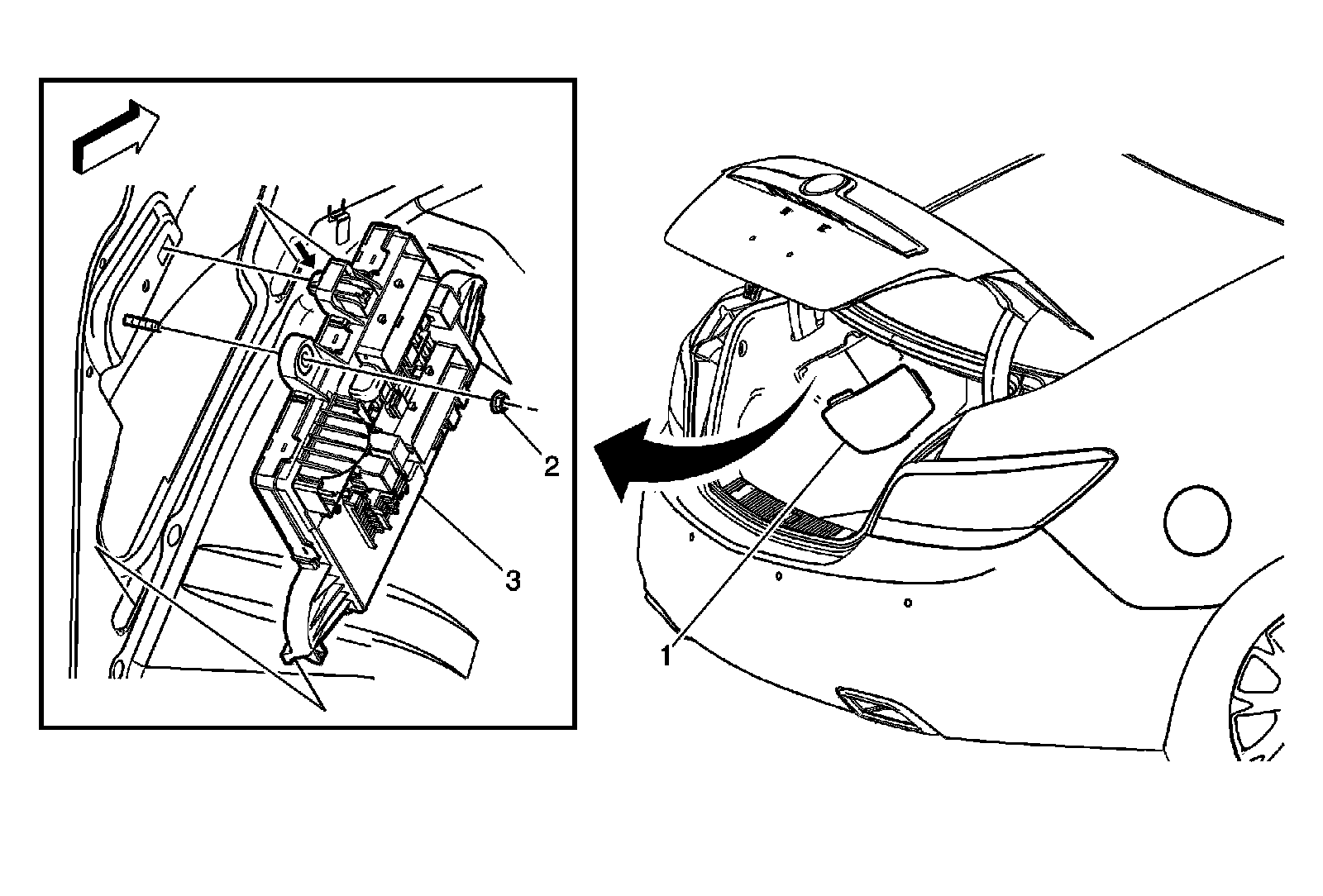 2
3
1