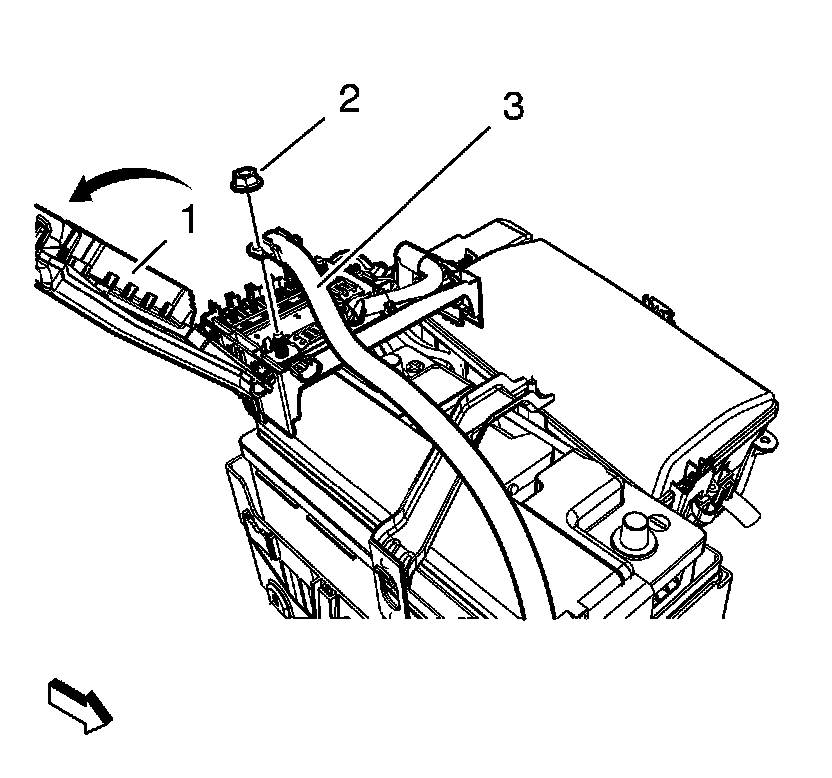 2
3
1