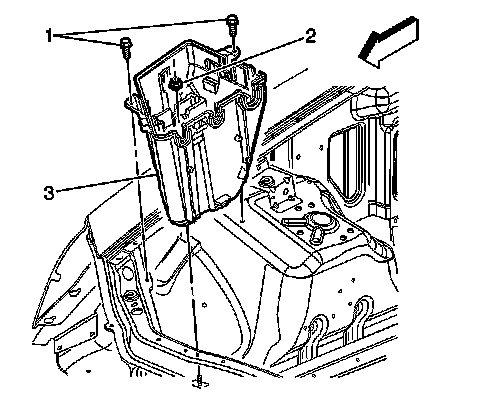 1
2
3