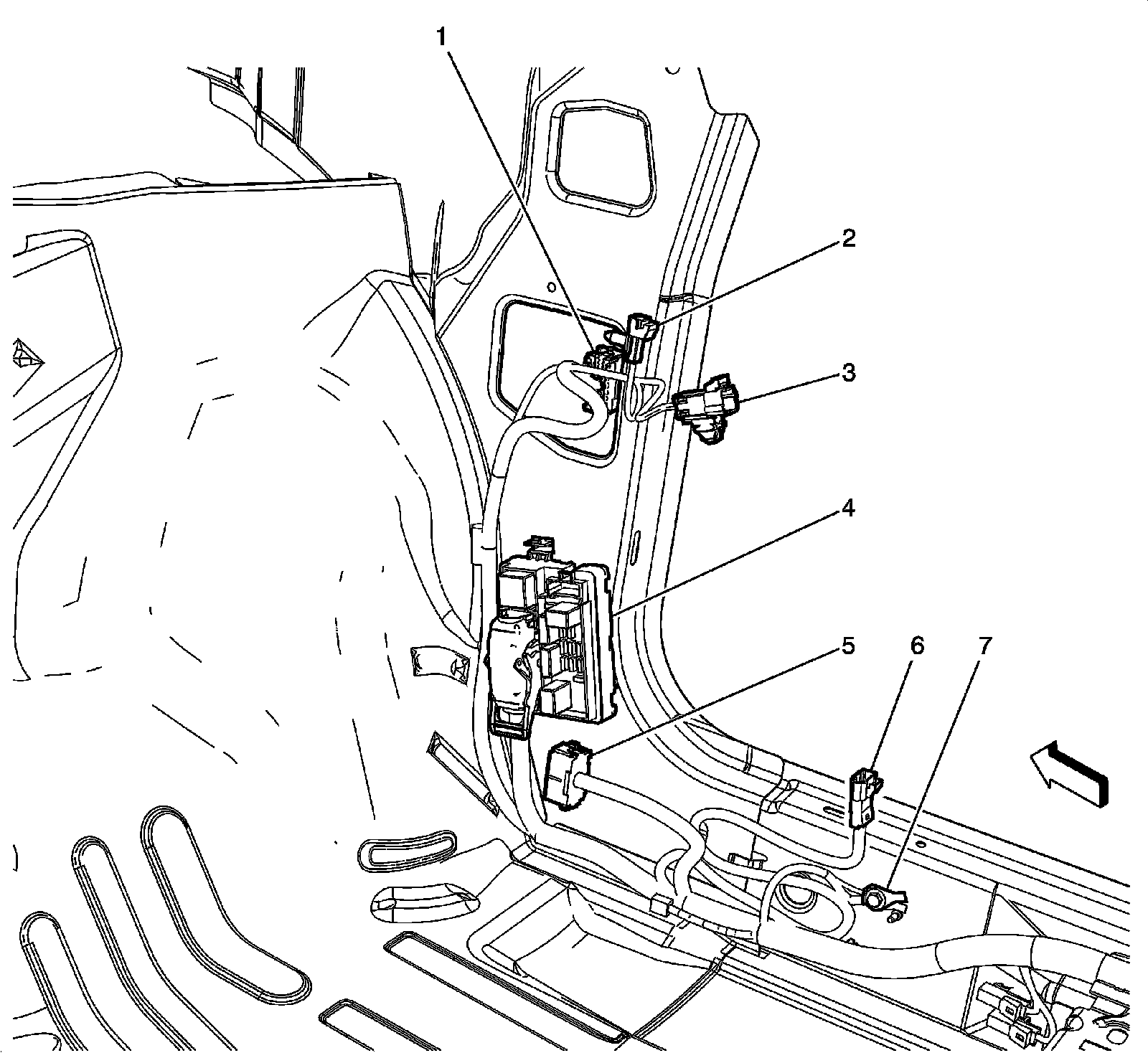 1
2
3
4
5
6
7