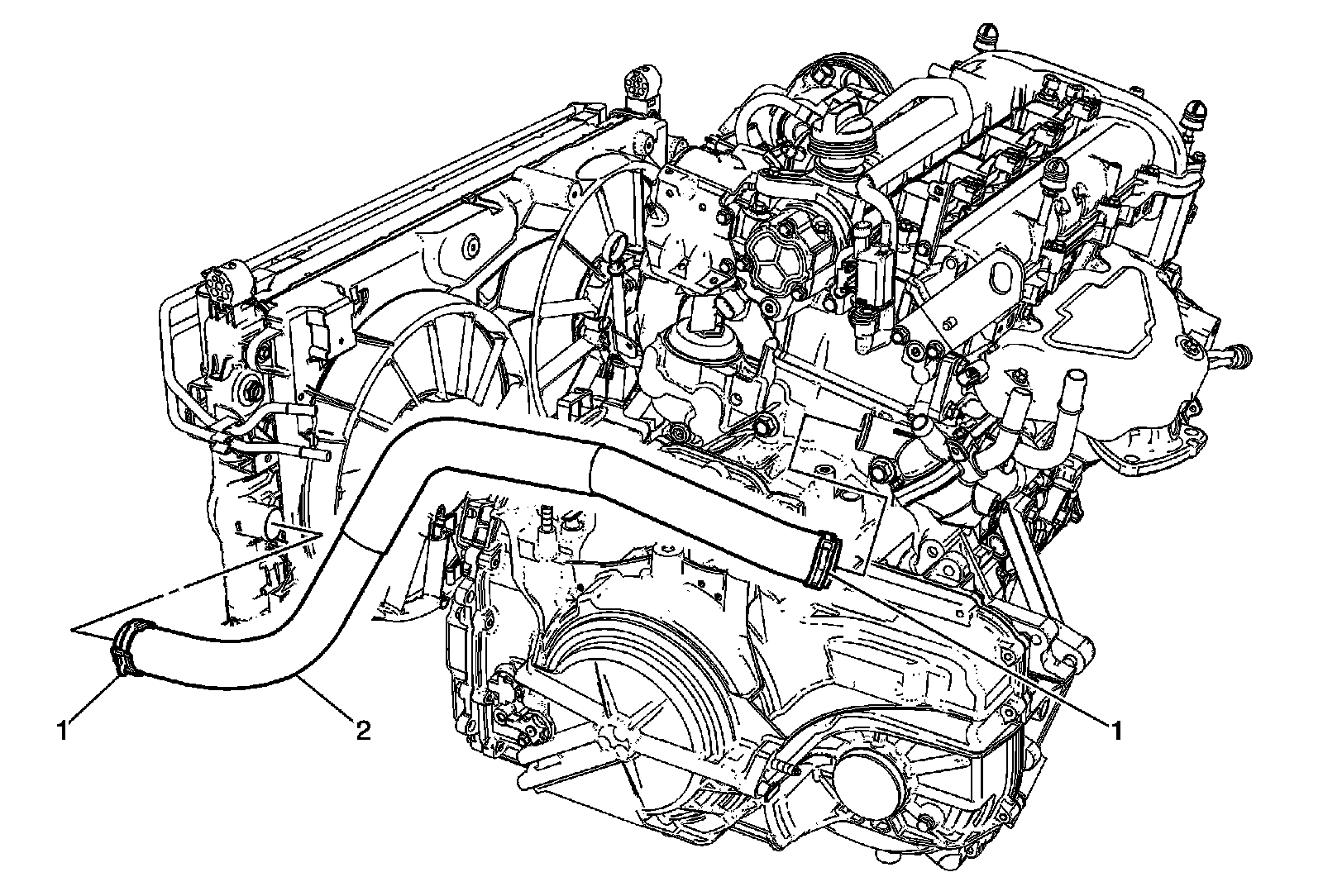 1
2
1