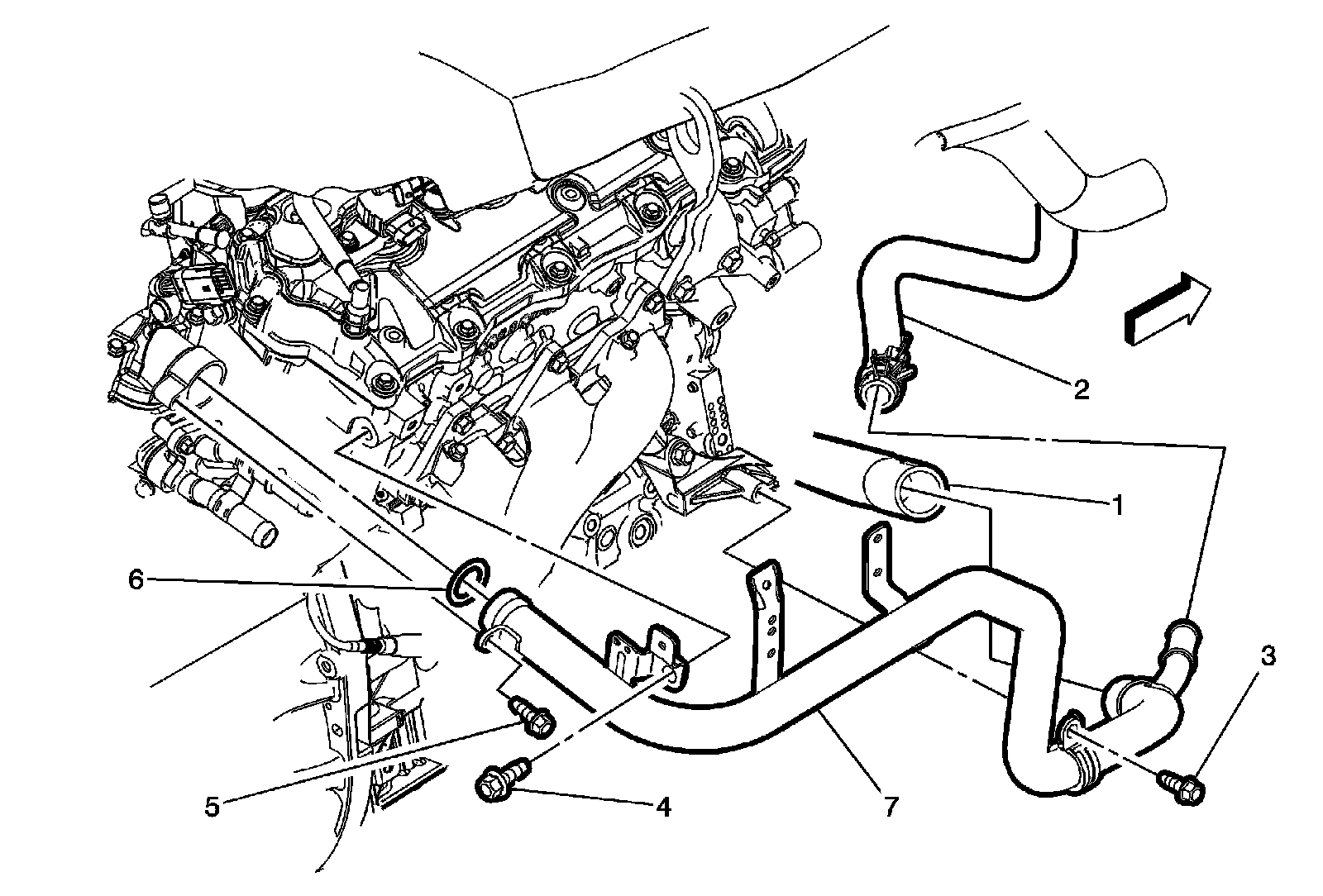 2
1
6
3
5
4
7