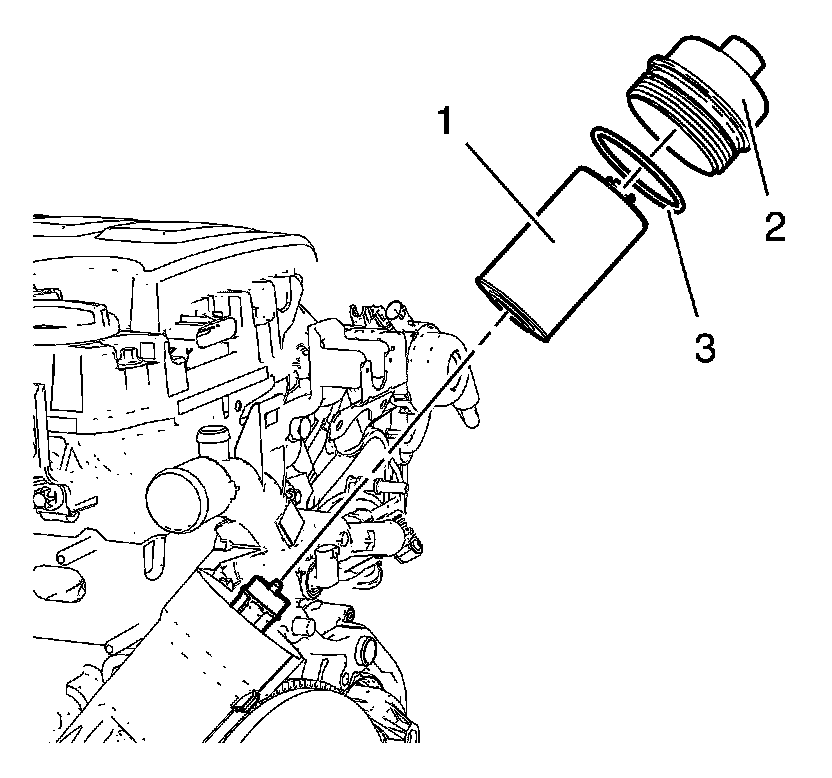 1
2
3