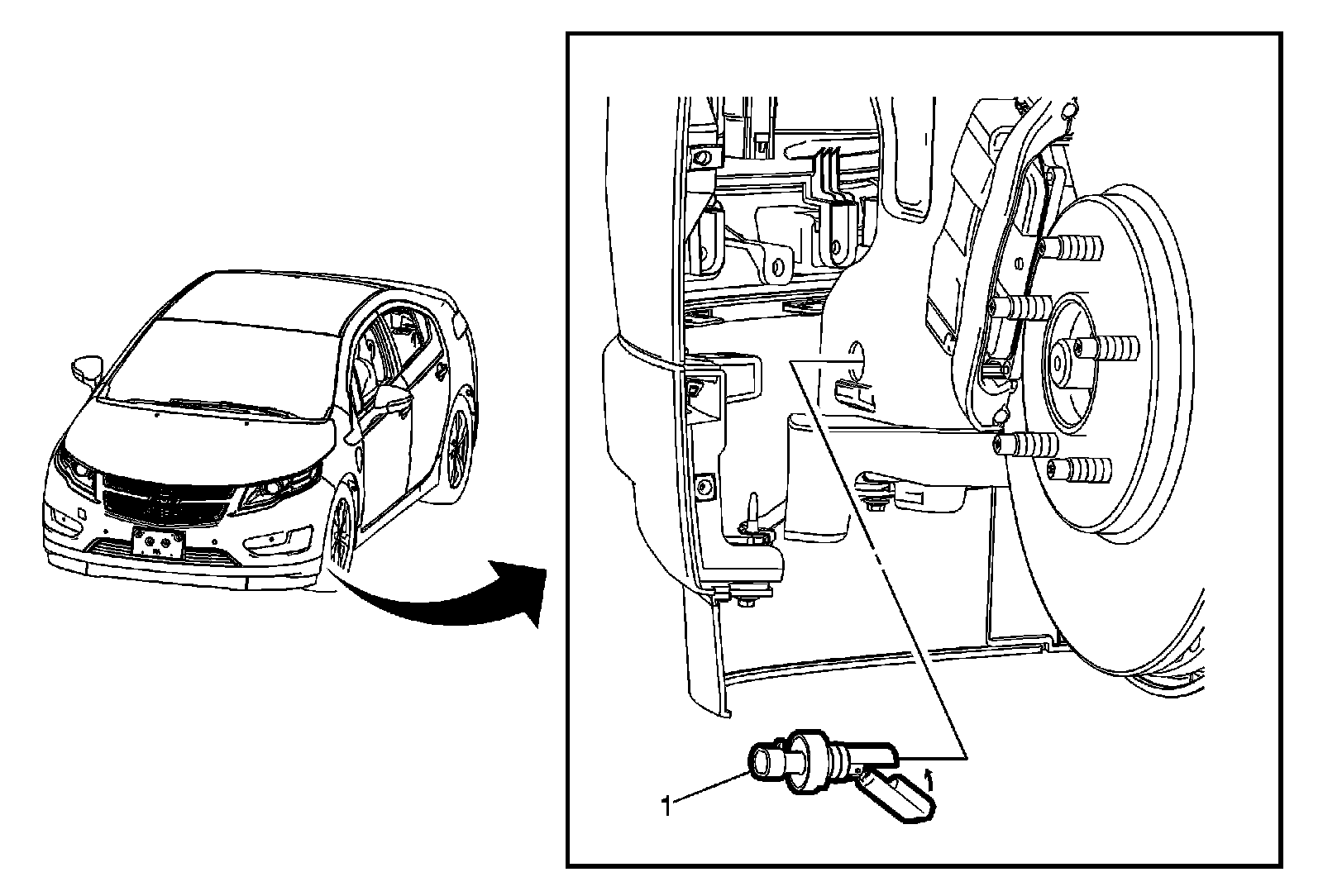 1