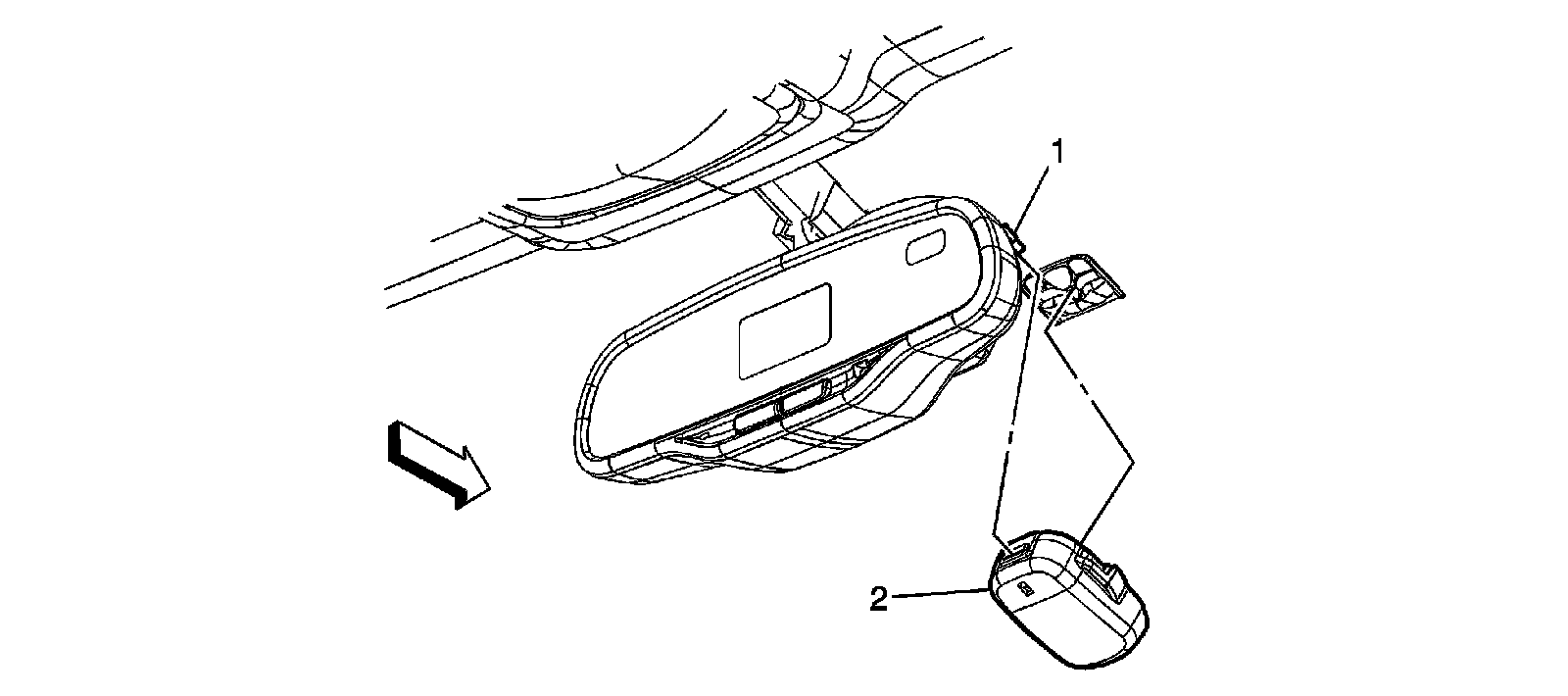 1
2