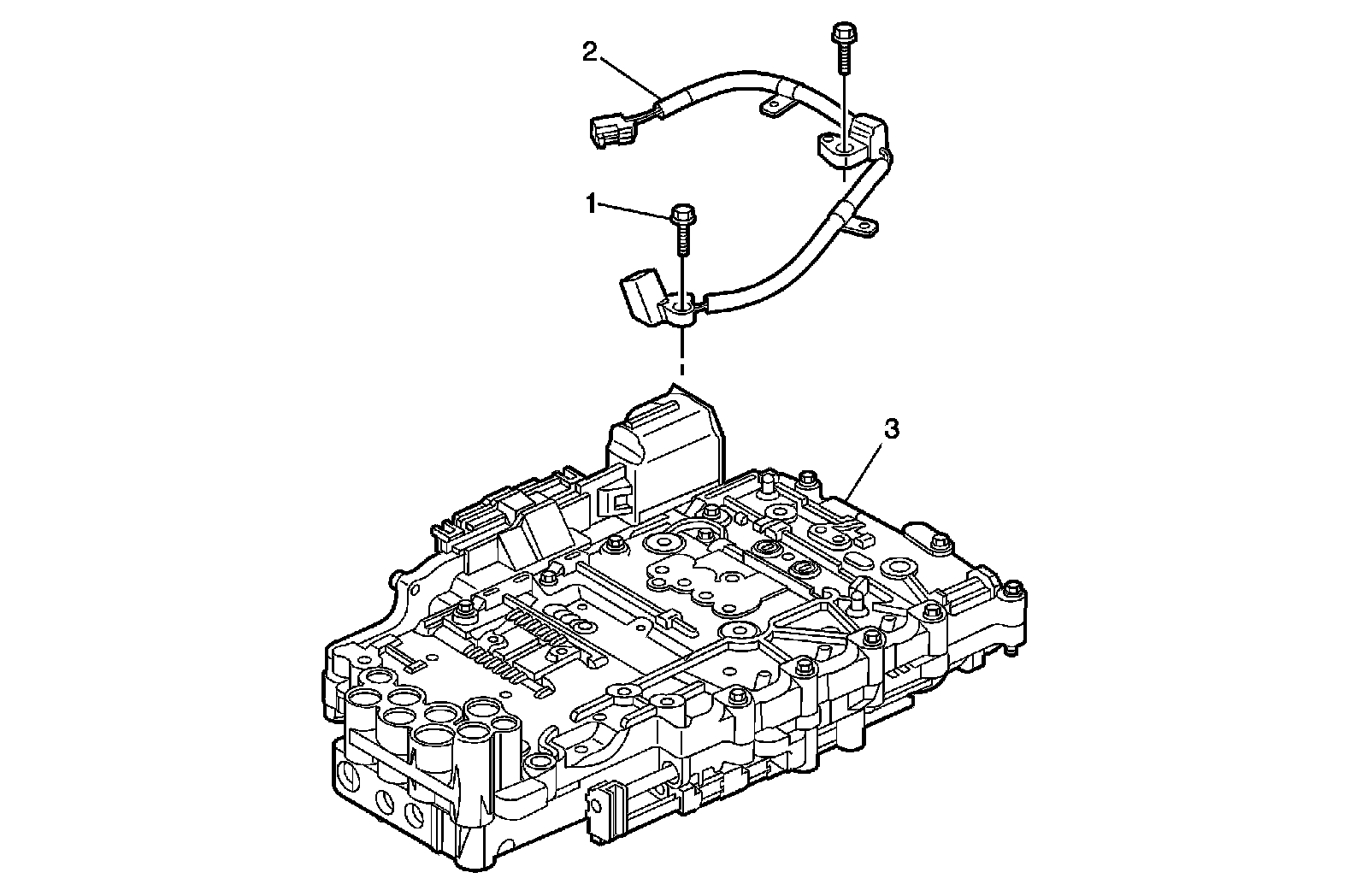 2

1

3