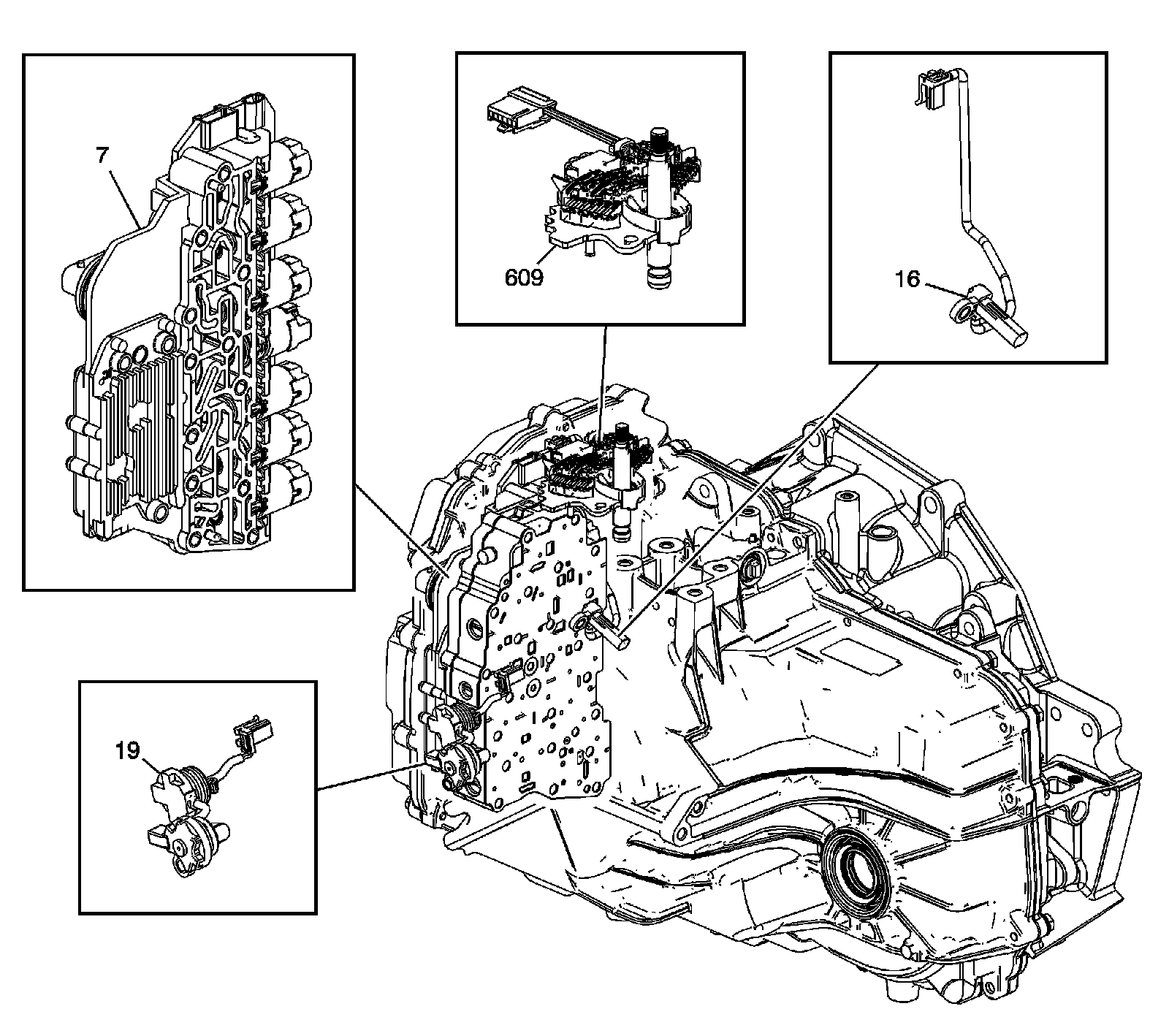 7

609

16

19