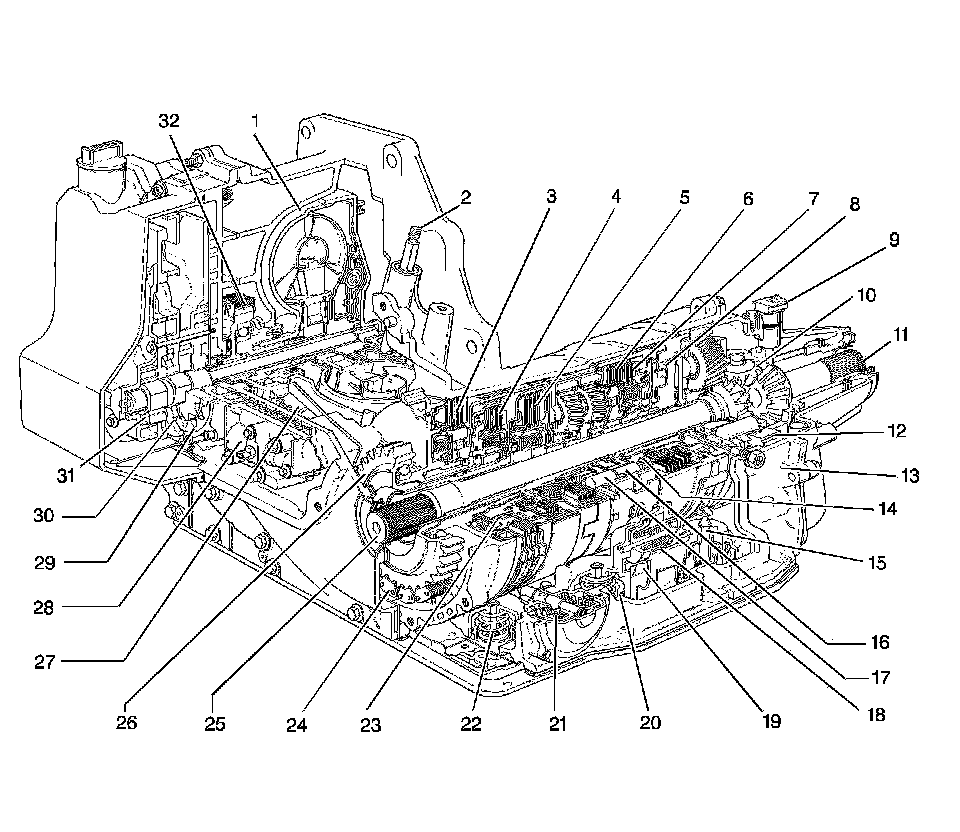 32
1
2
3
4
5
6
7
8
9
10
11
12
13
14
15
16
17
18
19
20
21
22
23
24
25
26
27
28
29
30
31