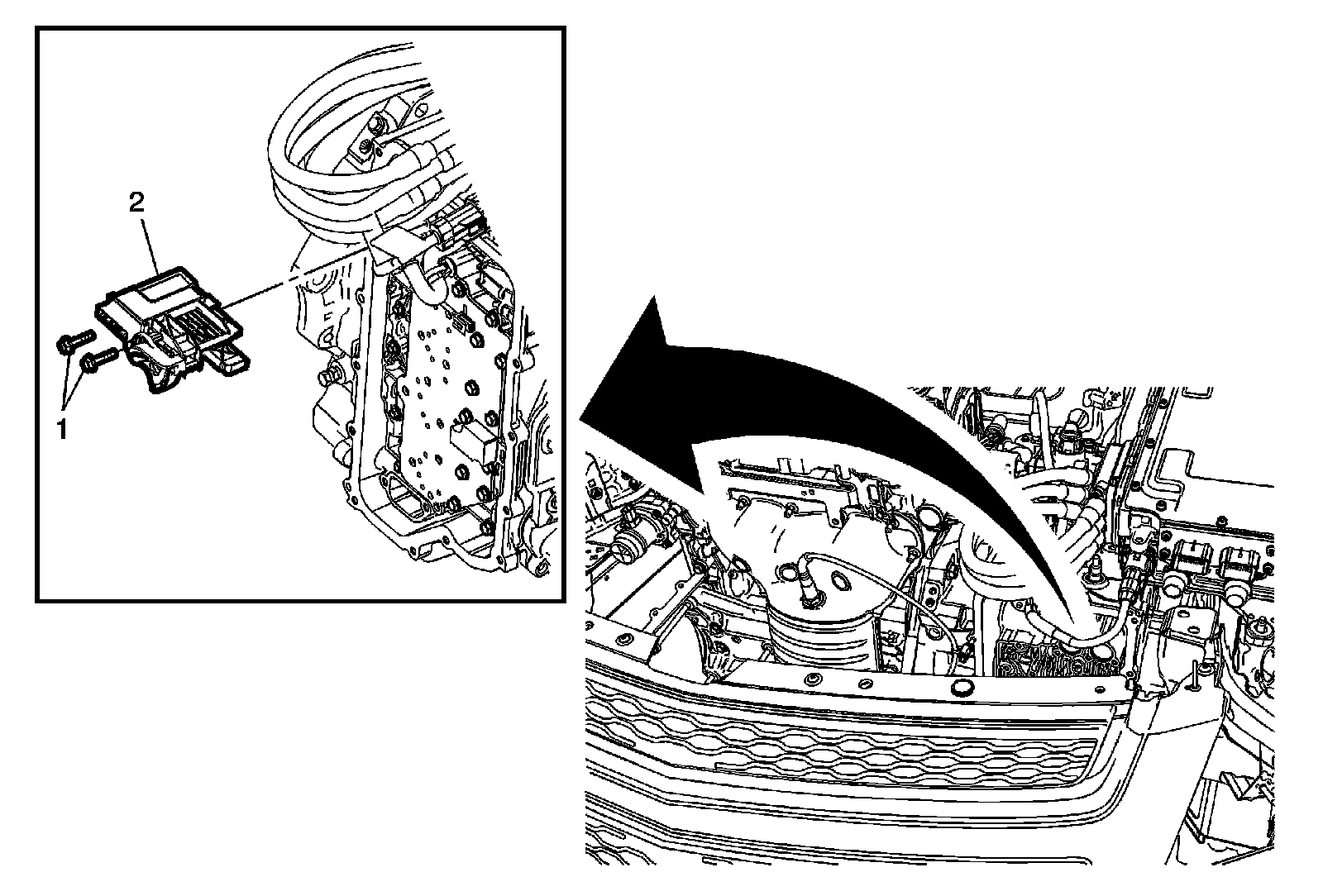 2

1