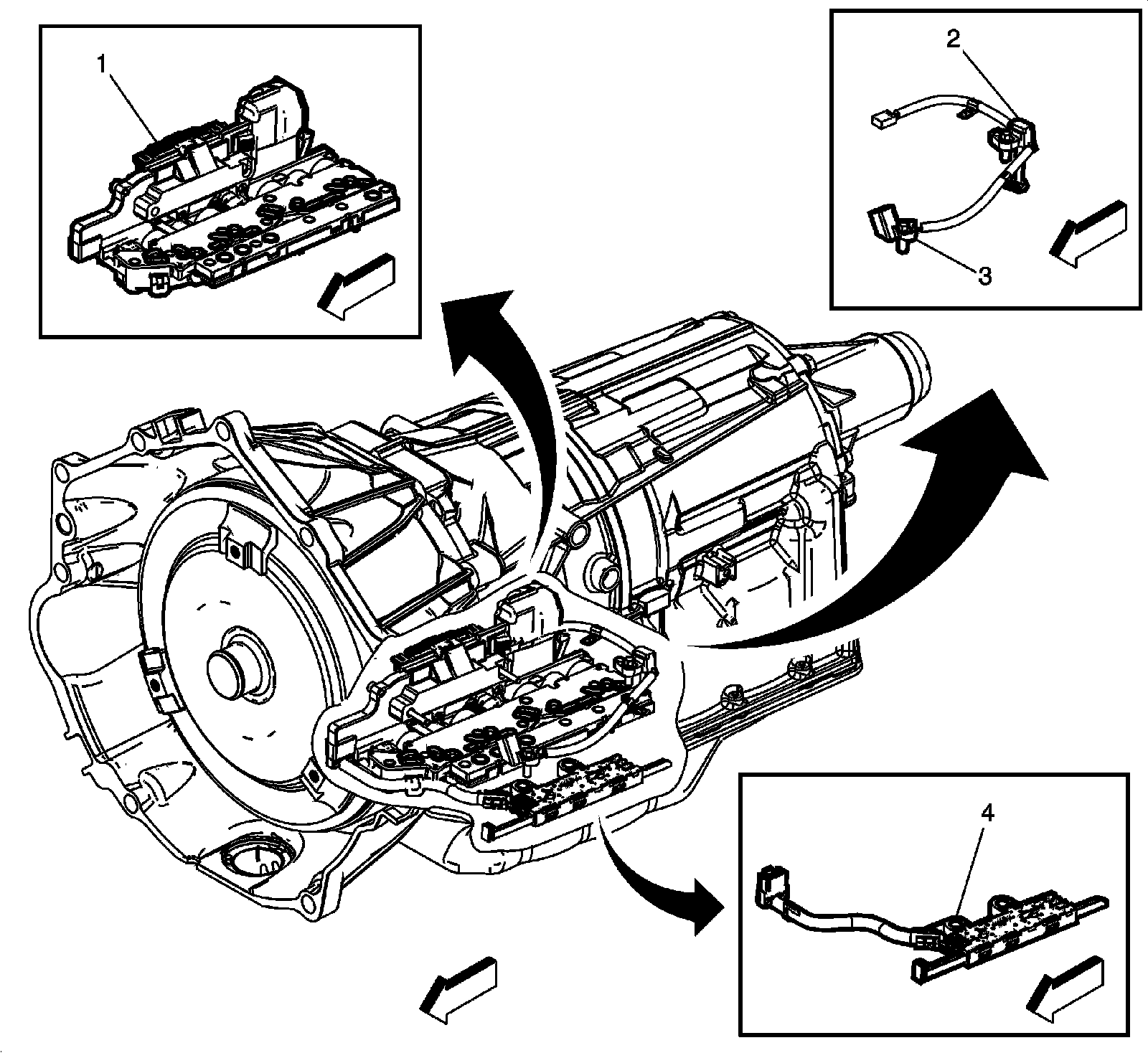 1

2

3

4