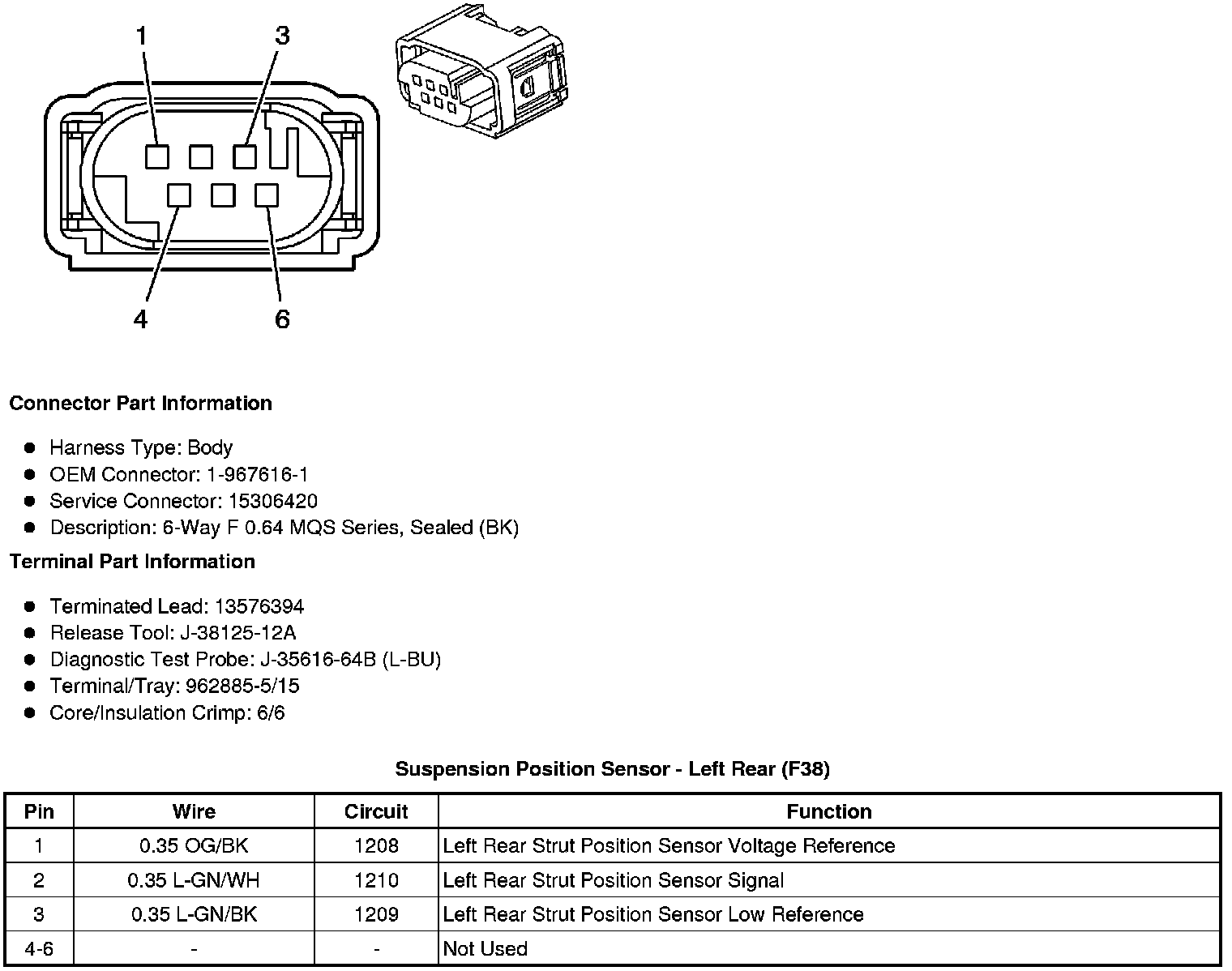 1
3
4
6

**Connector Part Information**

- Harness Type: Body
- OEM Connector: 1-967616-1
- Service Connector: 15306420
- Description: 6-Way F 0.64 MQS Series, Sealed (BK)

**Terminal Part Information**

- Terminated Lead: 13576394
- Release Tool: J-38125-12A
- Diagnostic Test Probe: J-35616-64B (L-BU)
- Terminal/Tray: 962885-5/15
- Core/Insulation Crimp: 6/6

**Suspension Position Sensor - Left Rear (F38)**

| Pin | Wire | Circuit | Function |
|---|---|---|---|
| 1 | 0.35 OG/BK | 1208 | Left Rear Strut Position Sensor Voltage Reference |
| 2 | 0.35 L-GN/WH | 1210 | Left Rear Strut Position Sensor Signal |
| 3 | 0.35 L-GN/BK | 1209 | Left Rear Strut Position Sensor Low Reference |
| 4-6 | - | - | Not Used |