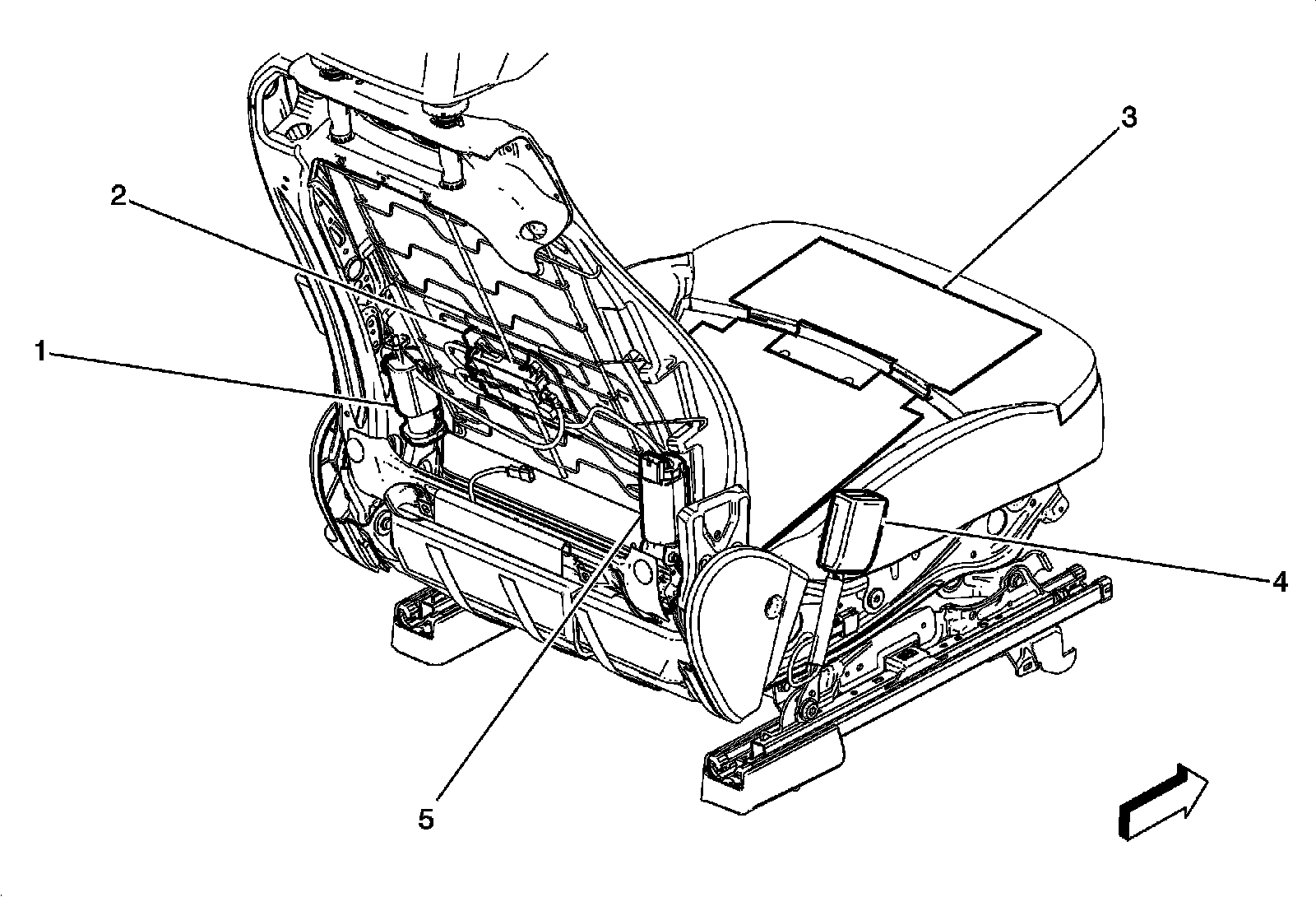 3
2
1
4
5