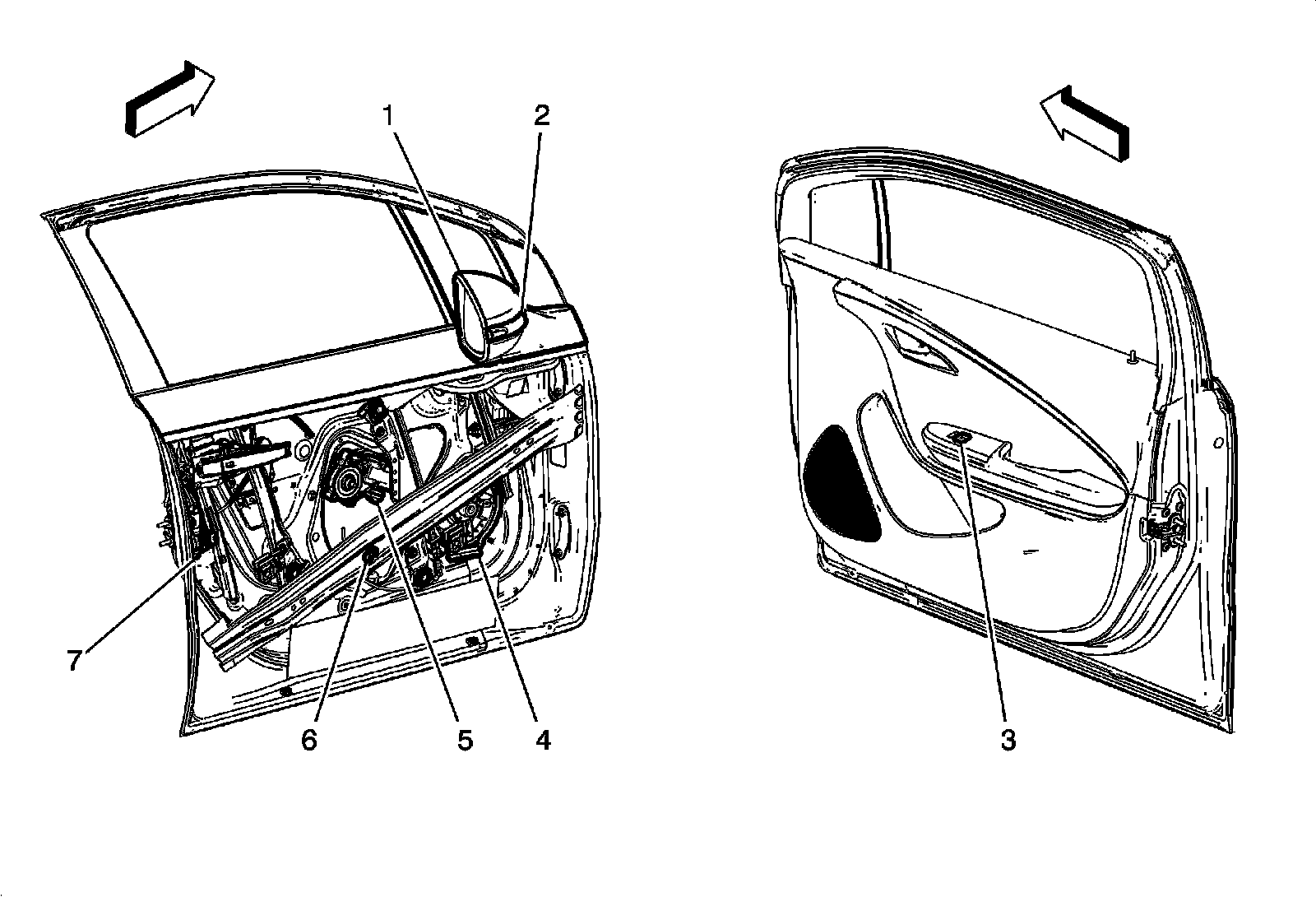 1
2
7
6
5
4
3